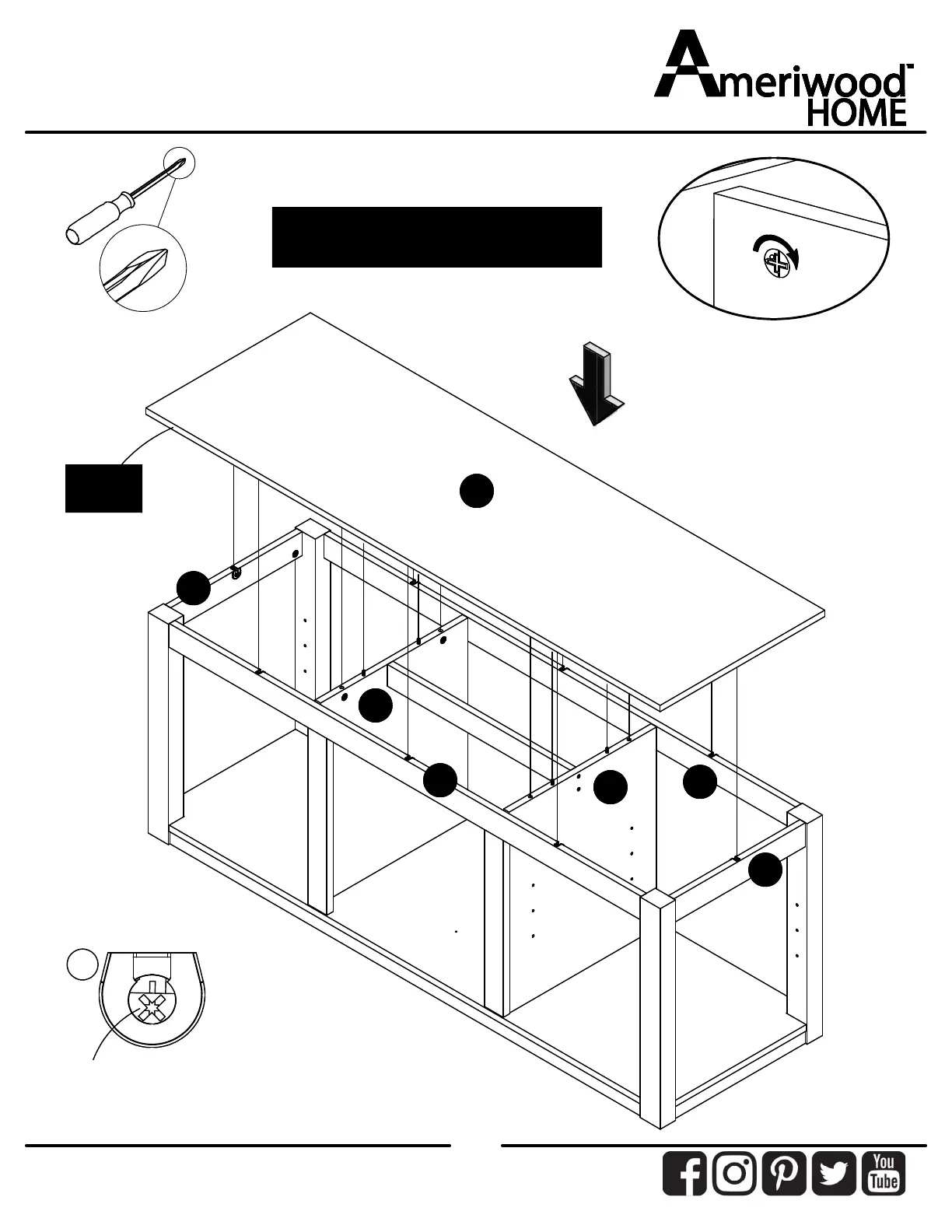 Ameriwood™ HOME

You Tube