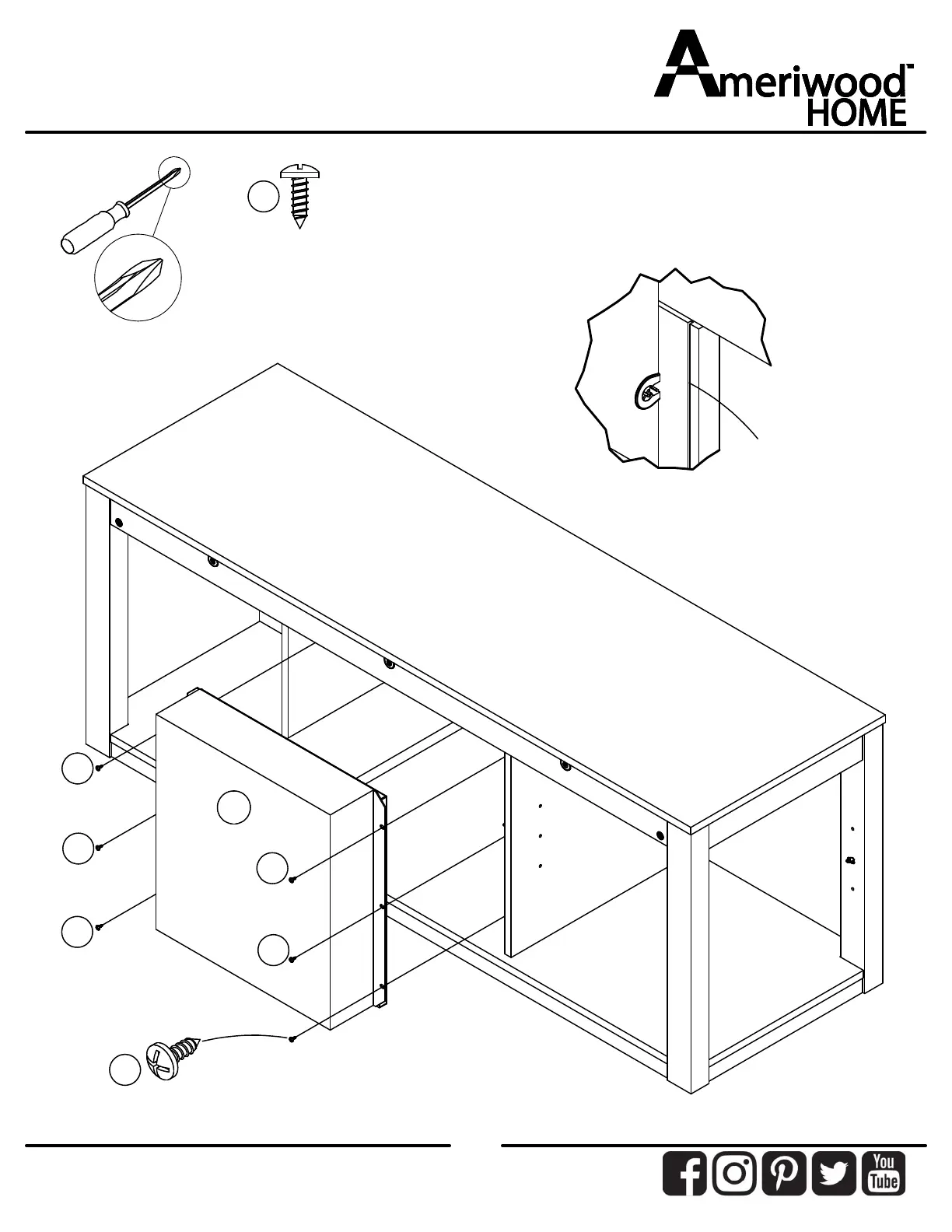 Ameriwood™
HOME

You
Tube