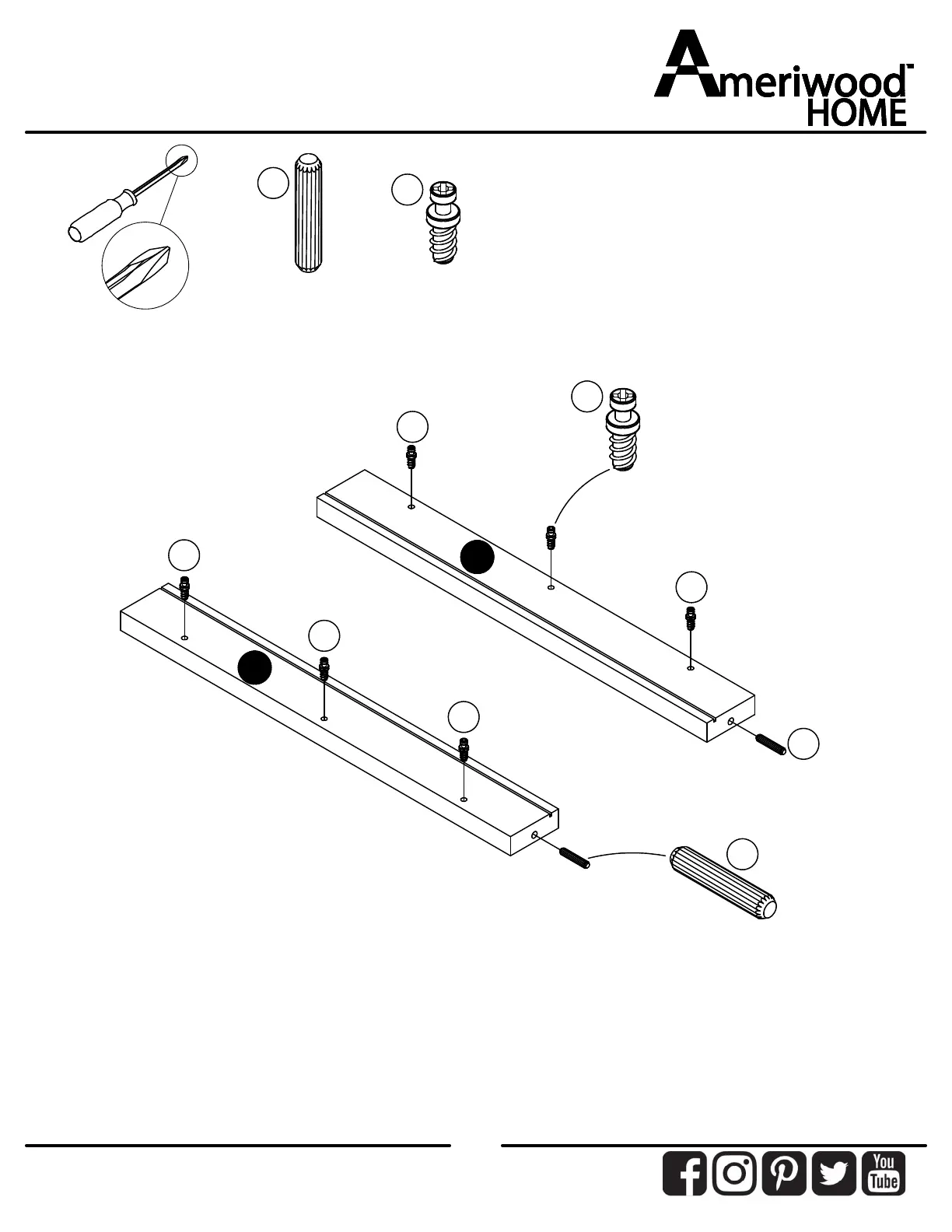 Ameriwood™
HOME

You
Tube