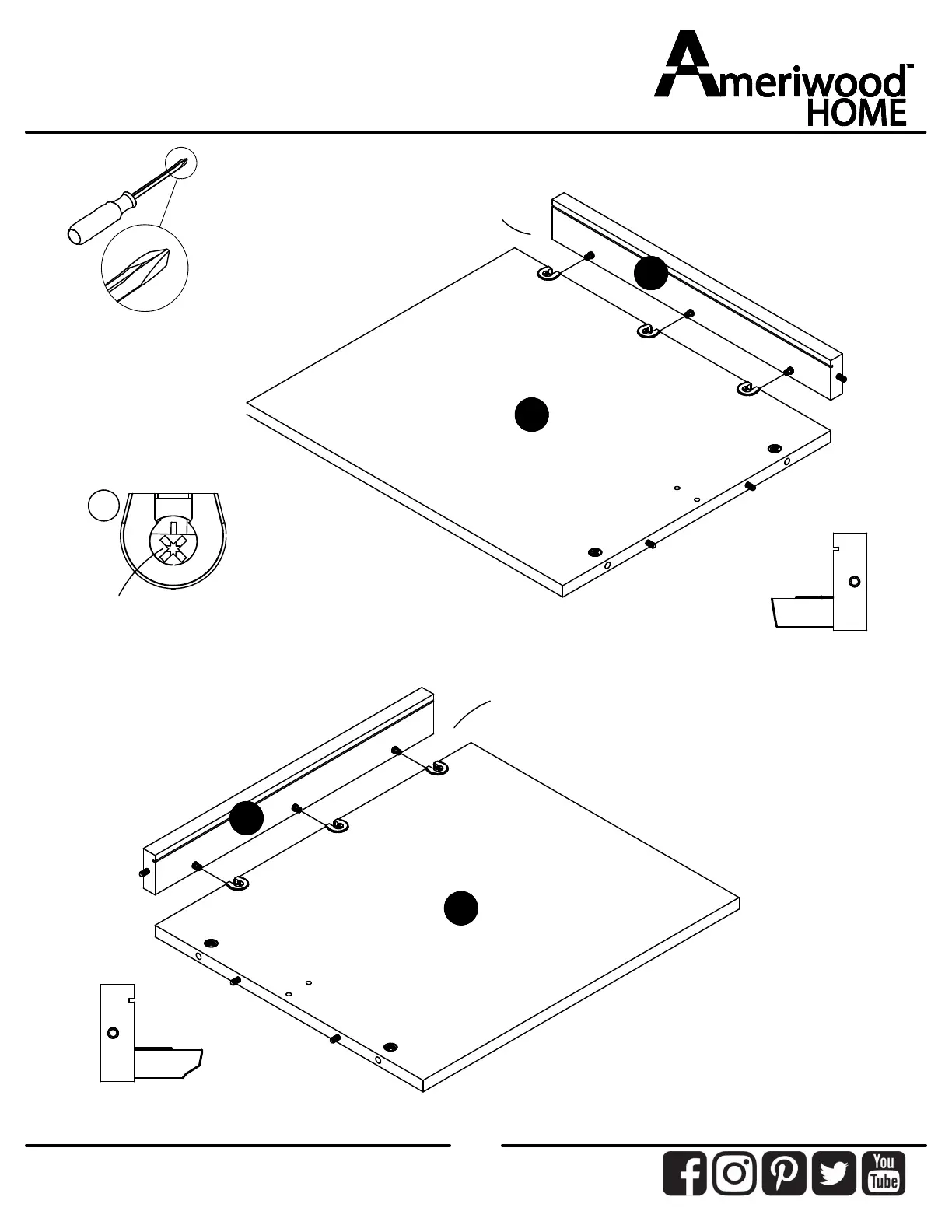 Ameriwood™ HOME

You Tube