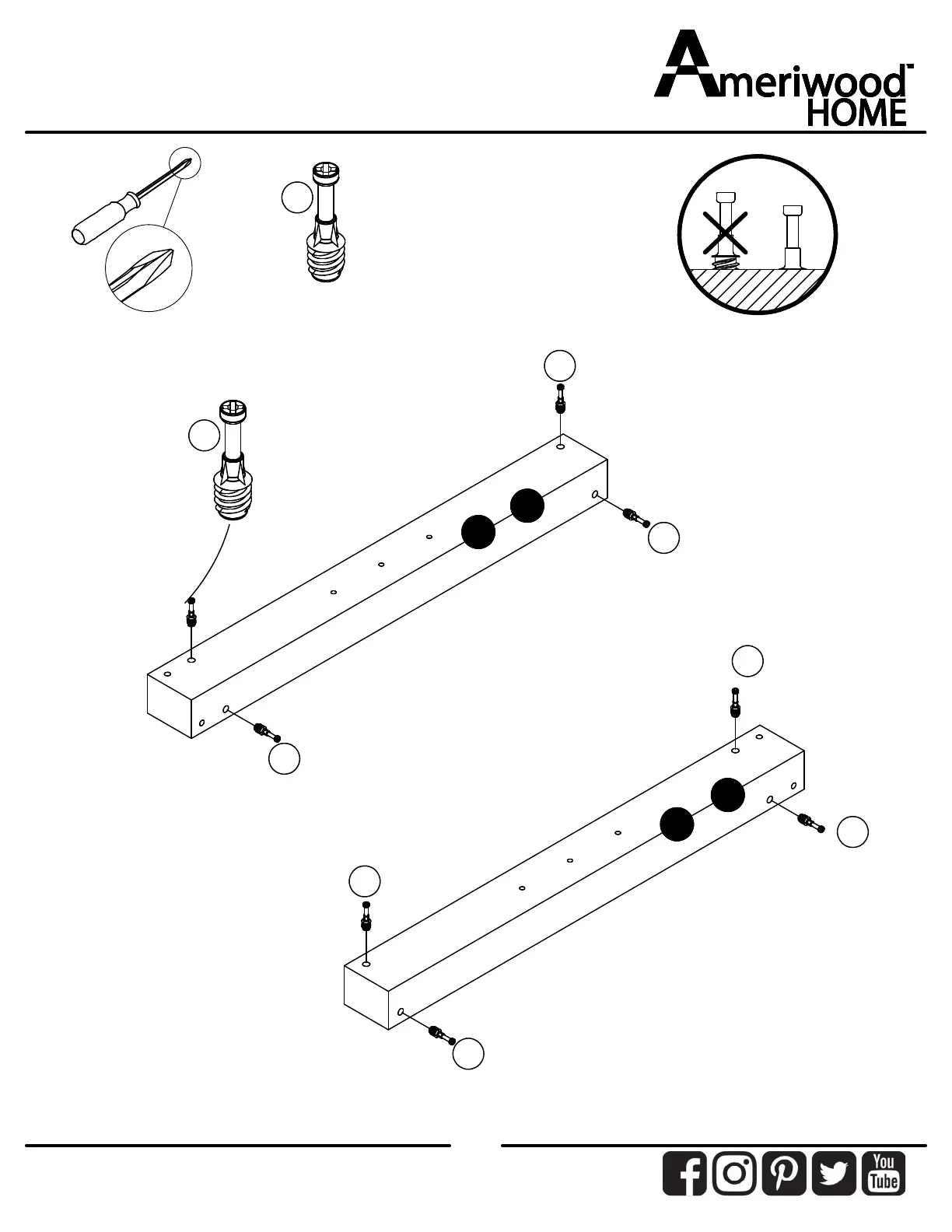 Ameriwood™ HOME

You Tube