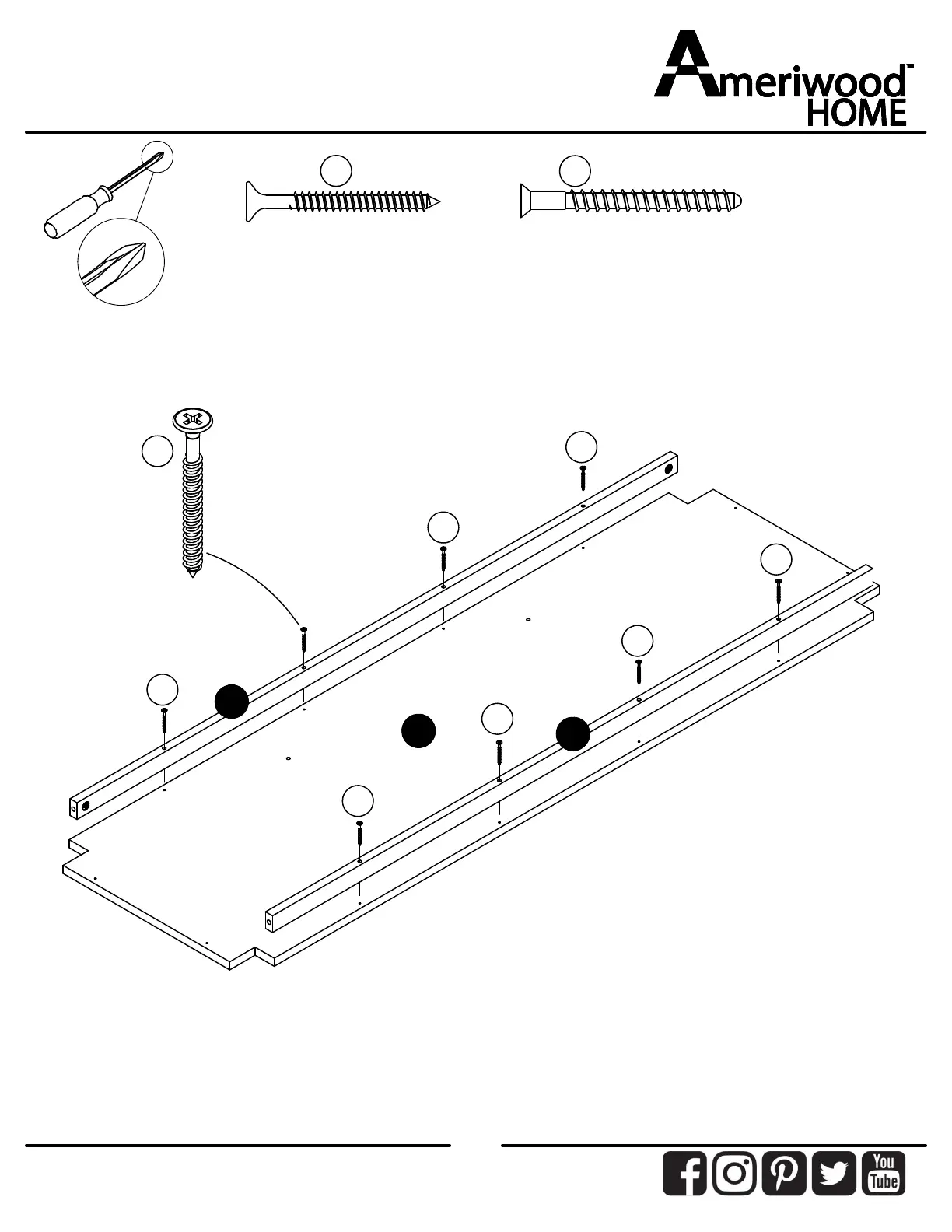 Ameriwood™ HOME

You Tube