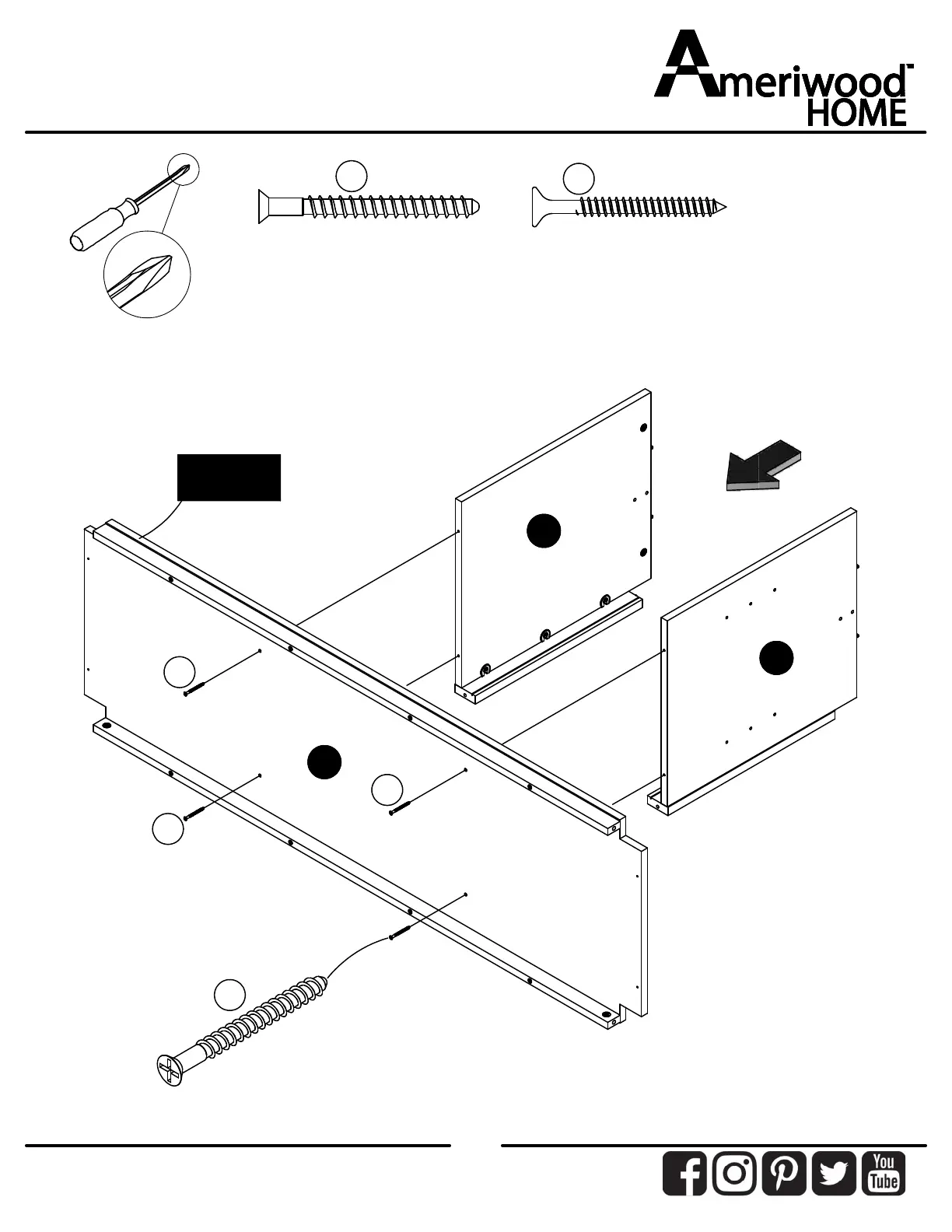 Ameriwood™ HOME

You Tube