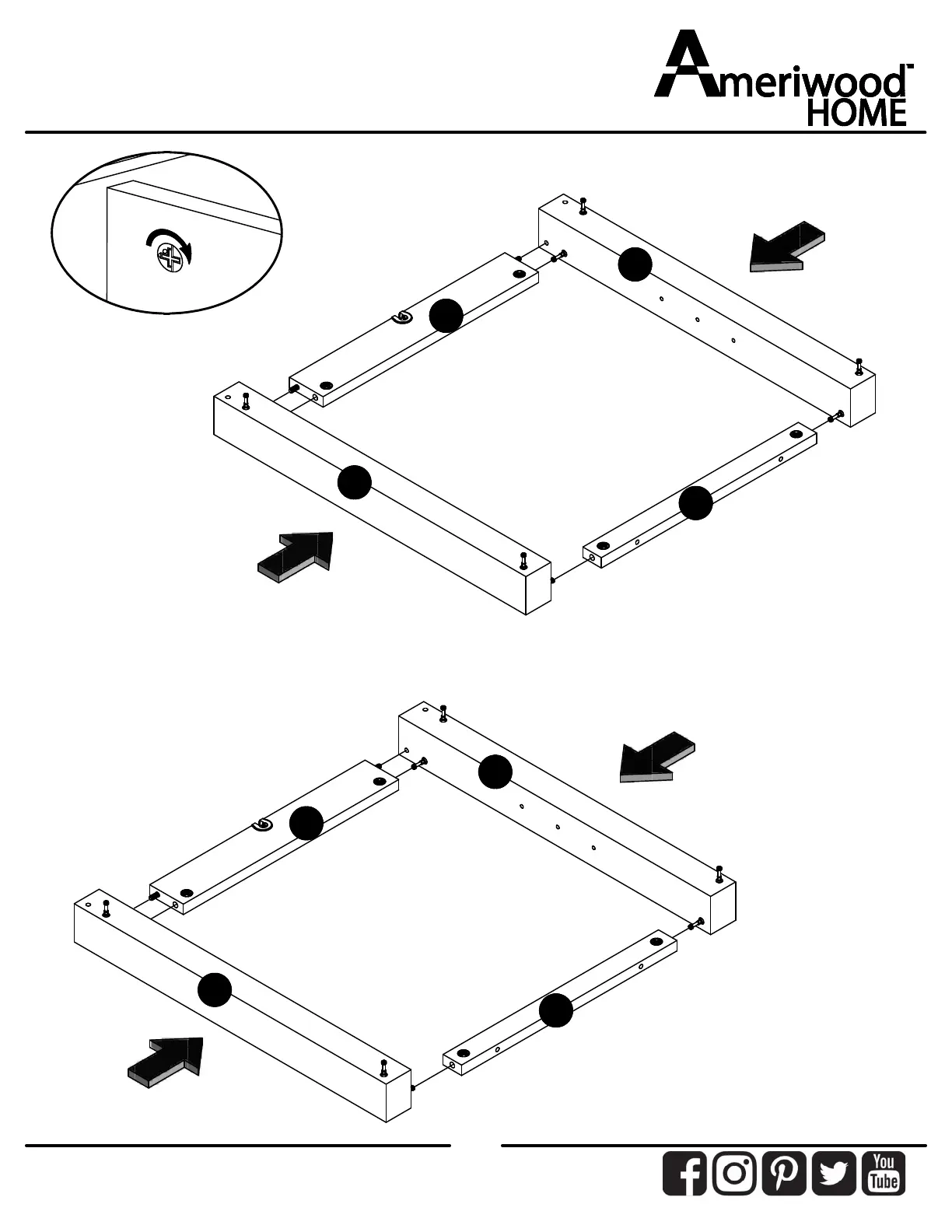 Ameriwood™
HOME

You
Tube