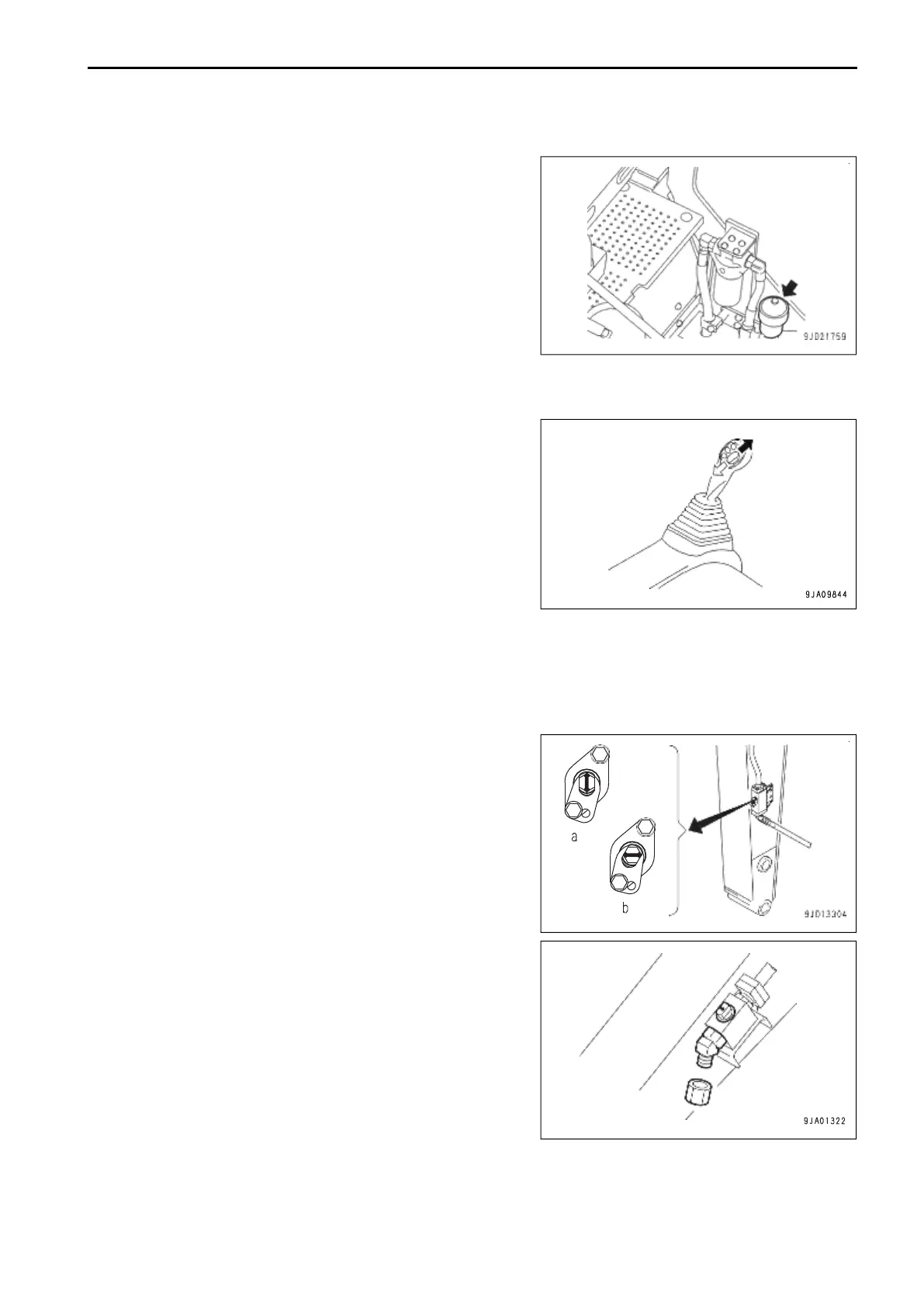 9JD21759

9JA09844

a

b

9JD13304

9JA01322