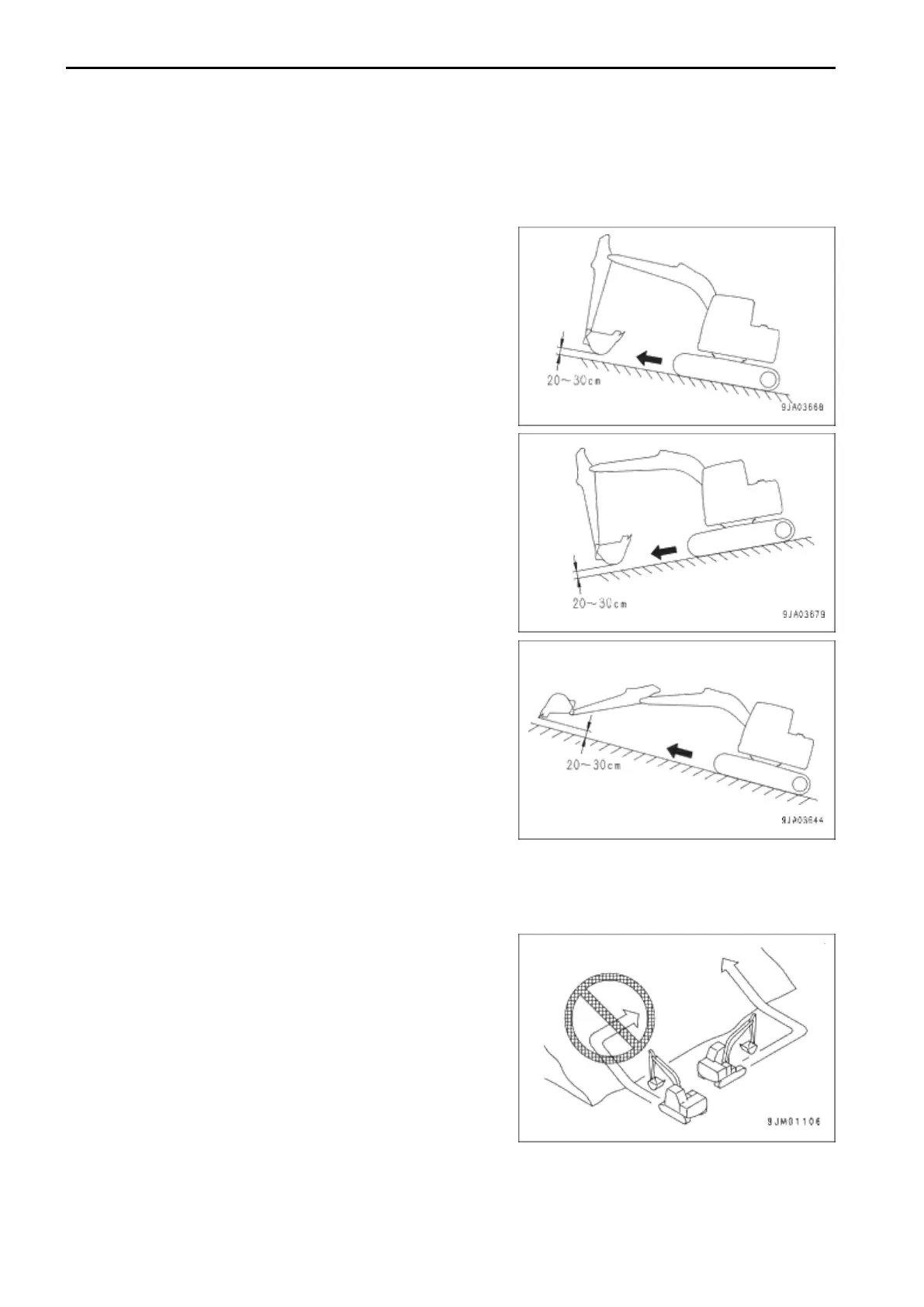 20～30cm

9JA03668

20～30cm

9JA03679

20～30cm

9JA03644

9JM01106