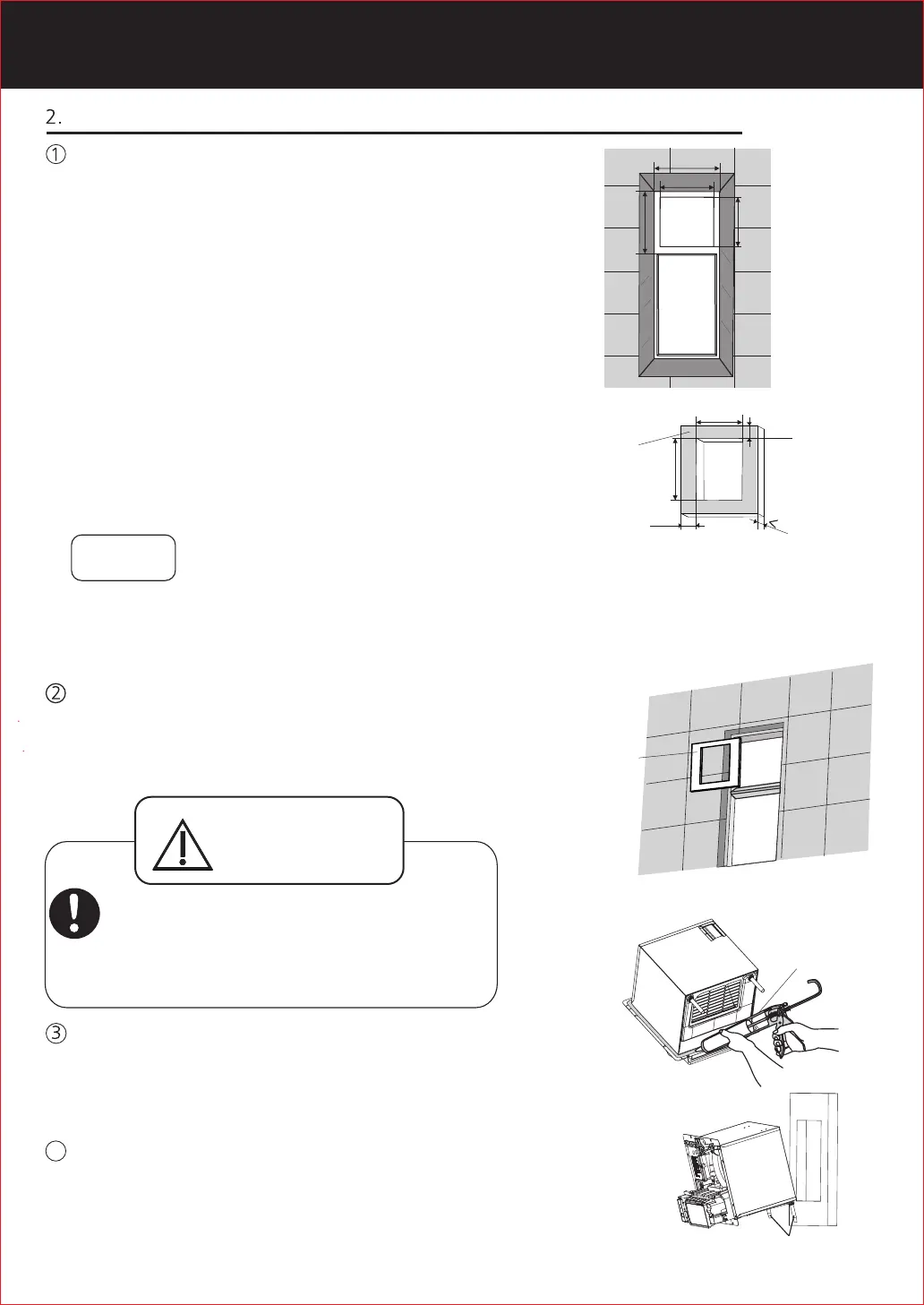 2.

①

②

③