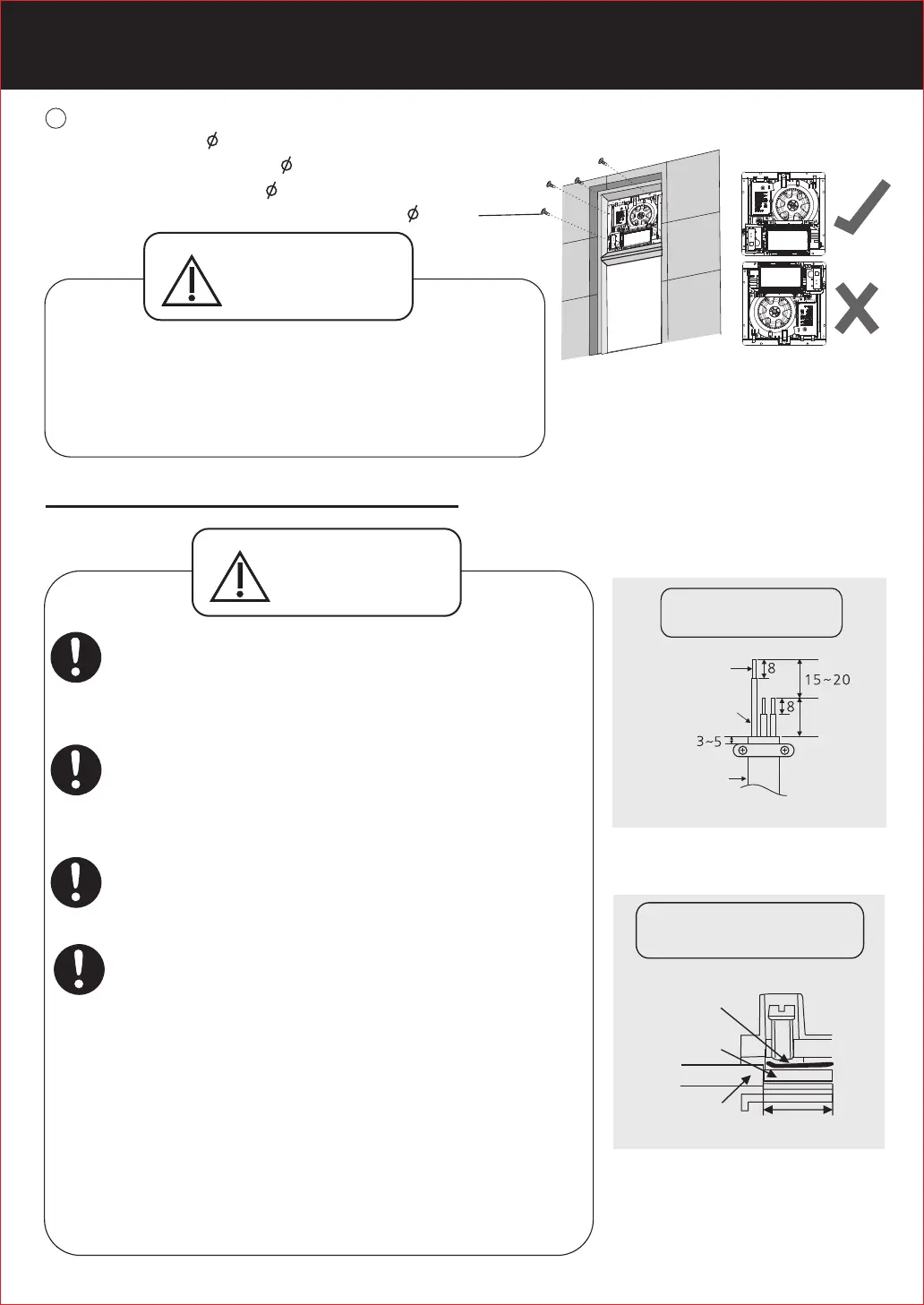 $\phi$

$\phi$

$\phi$

$\phi$

8

15~20

8

3~5