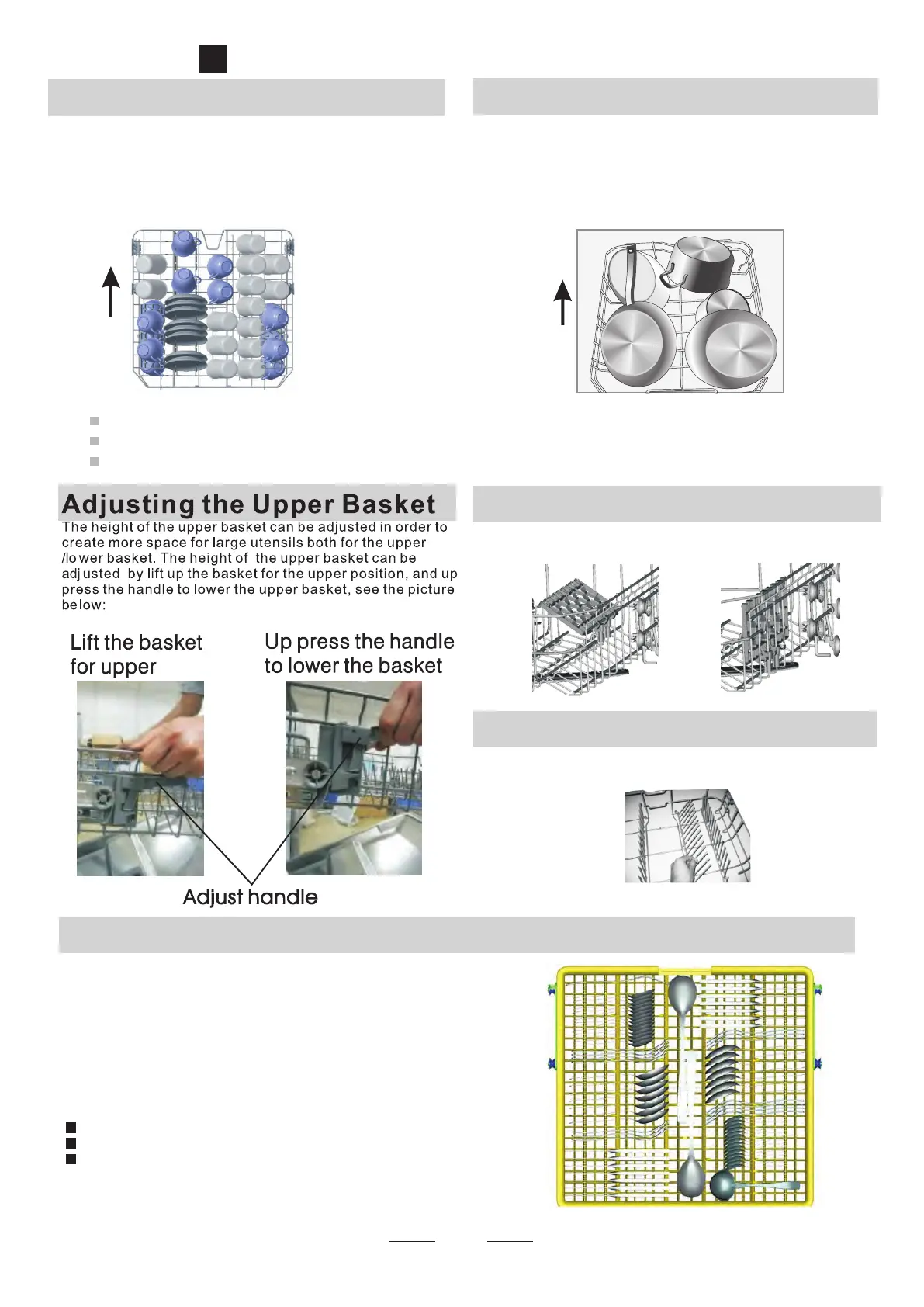 Adjusting the Upper Basket

The height of the upper basket can be adjusted in order to create more space for large utensils both for the upper /lower basket. The height of the upper basket can be adjusted by lift up the basket for the upper position, and up press the handle to lower the upper basket, see the picture below:

Lift the basket for upper

Up press the handle to lower the basket

Adjust handle