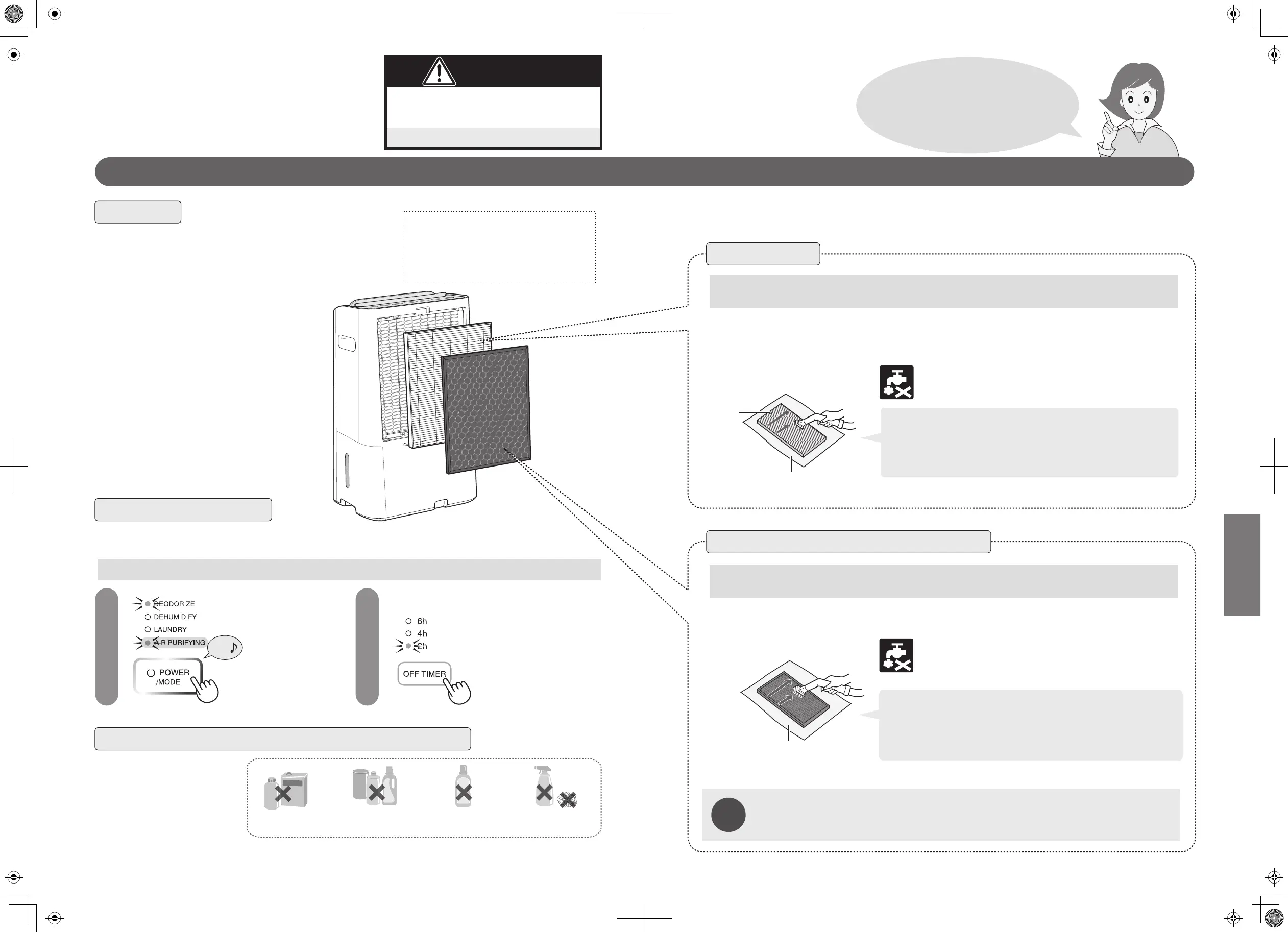 DEODORIZE
DEHUMIDIFY
LAUNDRY
AIR PURIFYING

POWER
/MODE

6h
4h
2h

OFF TIMER