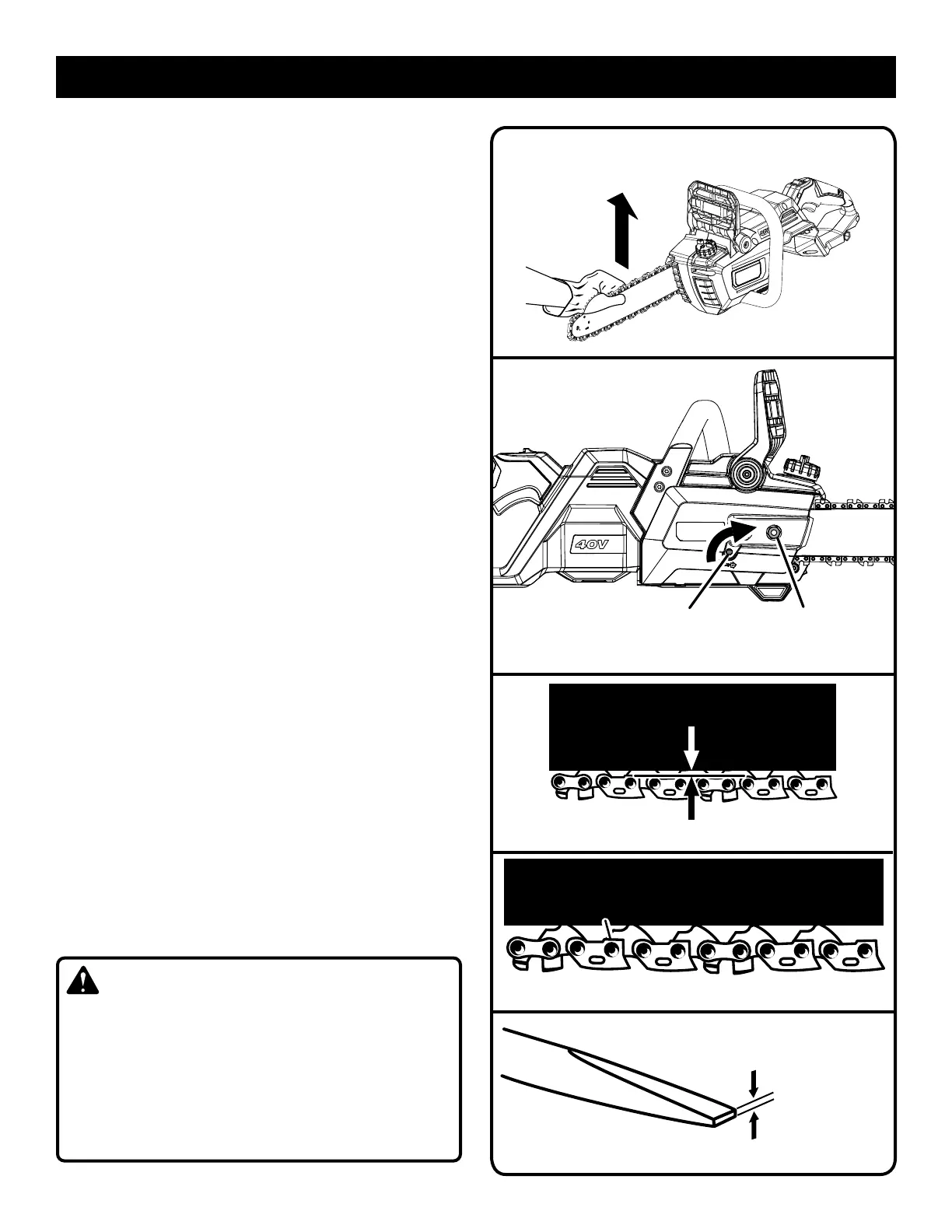 40V