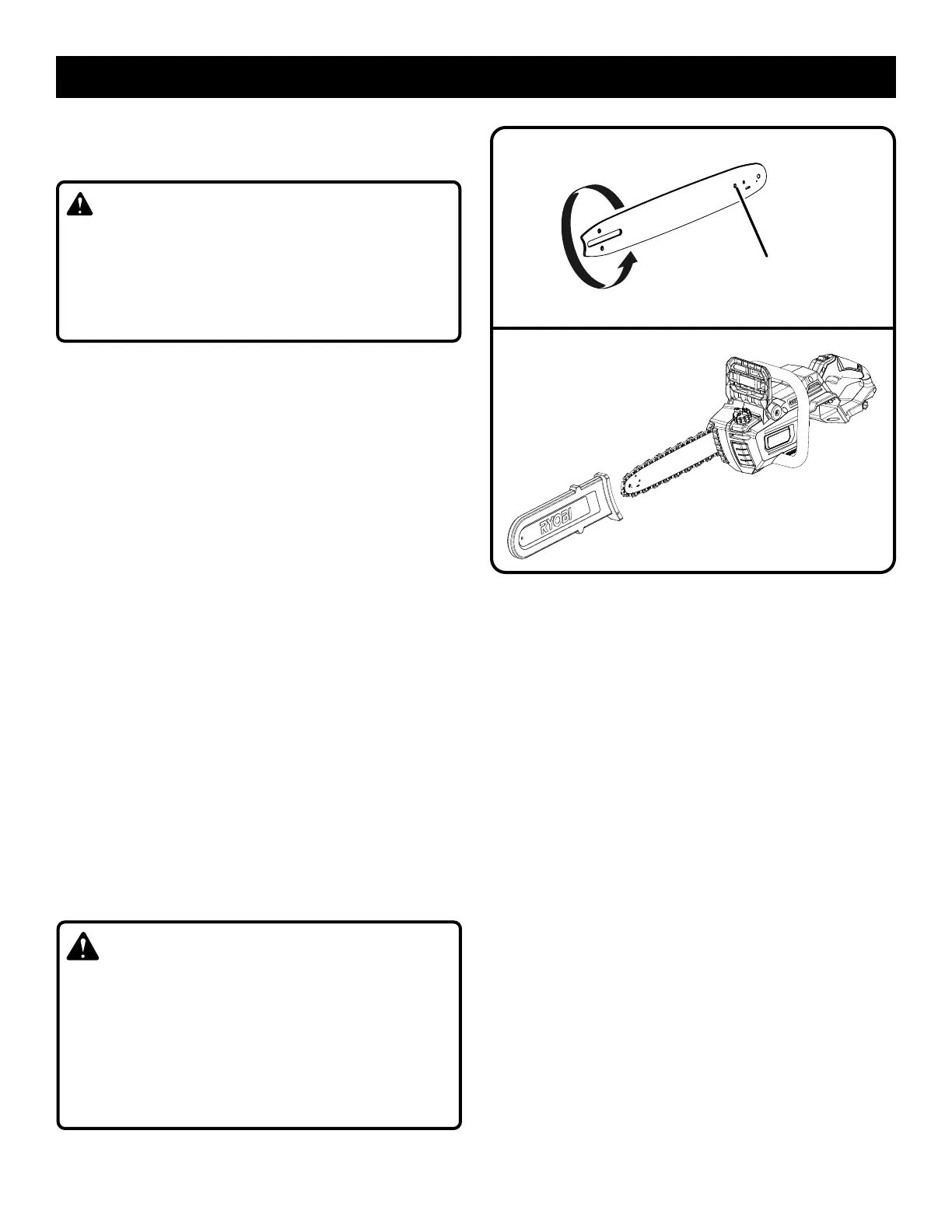 RYOBI