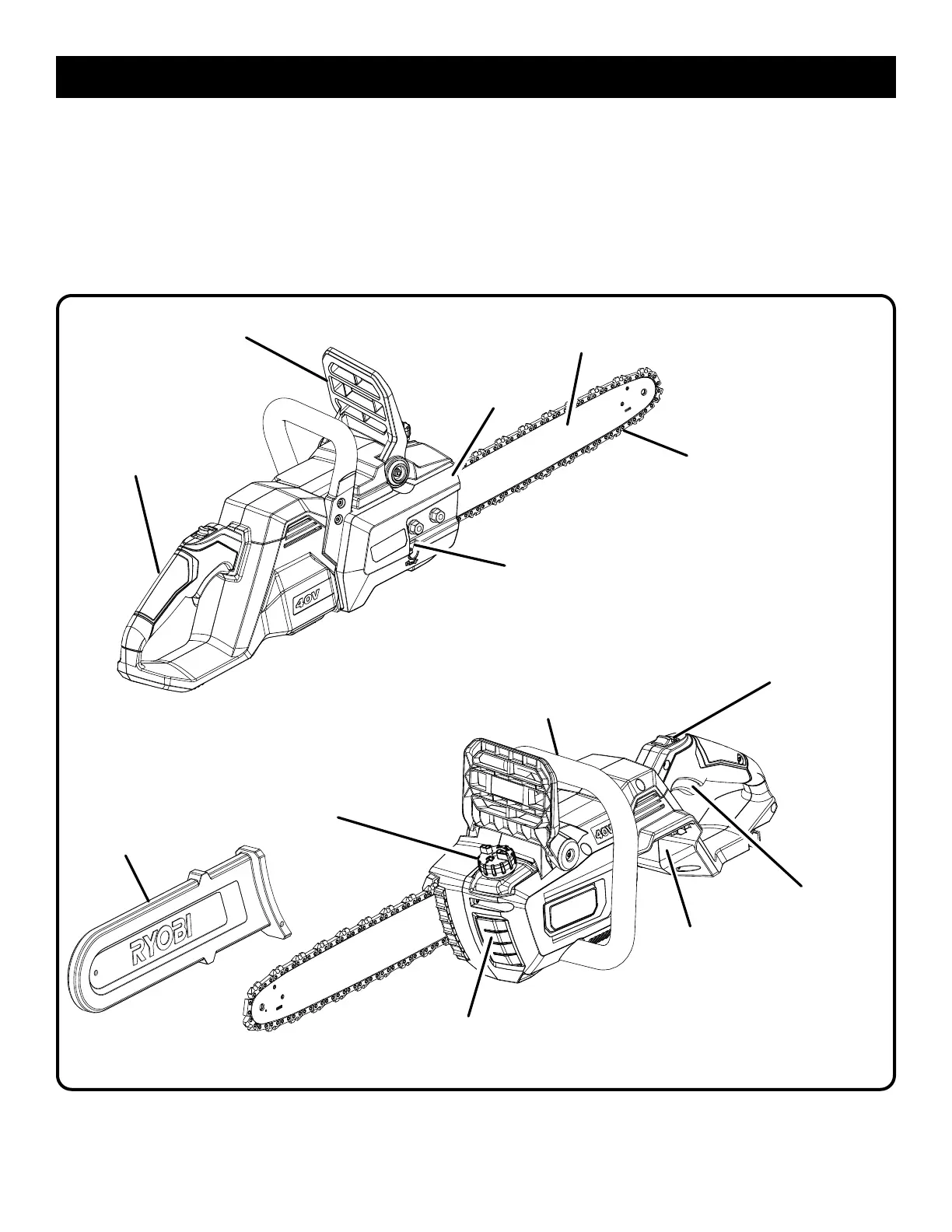 40V

40V

RYOBI