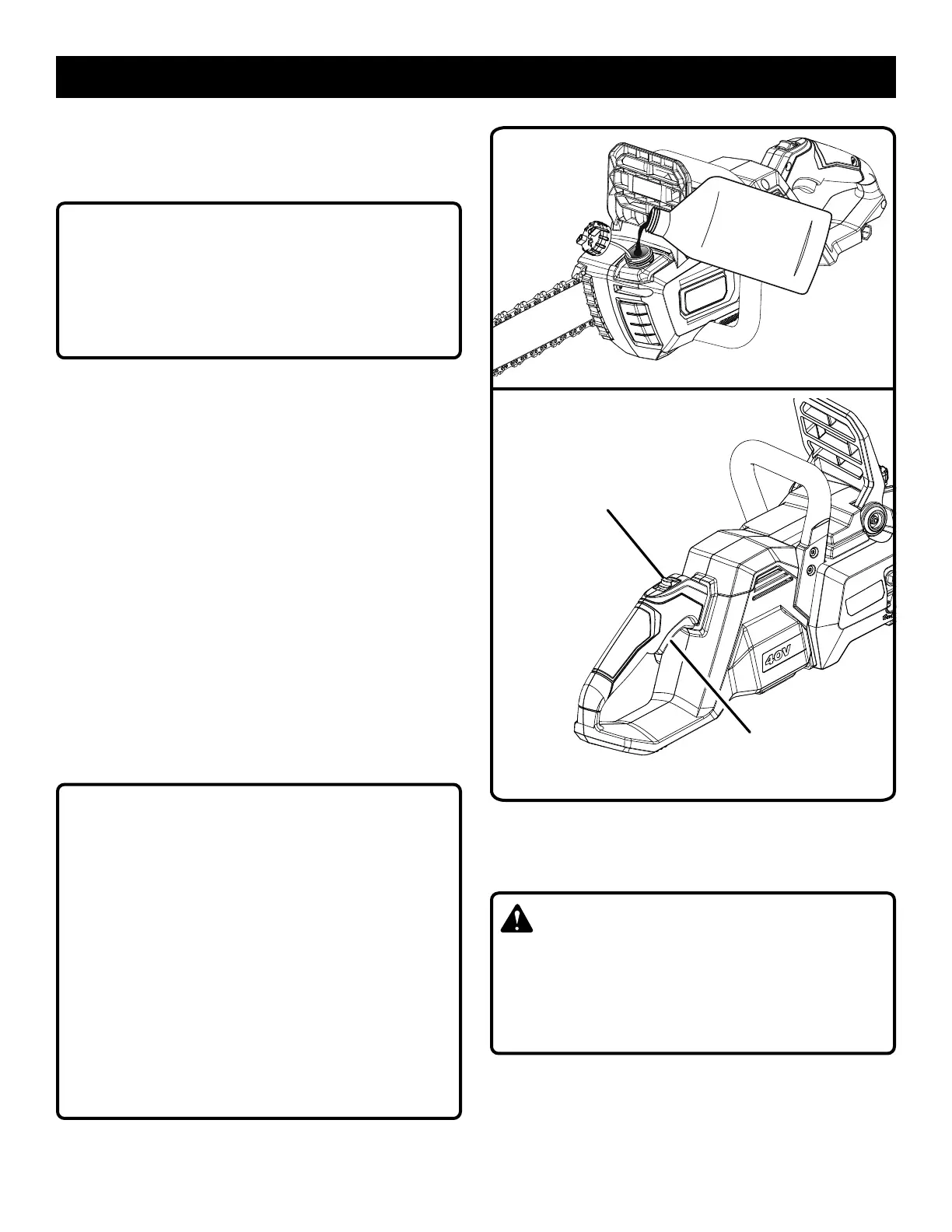 40V