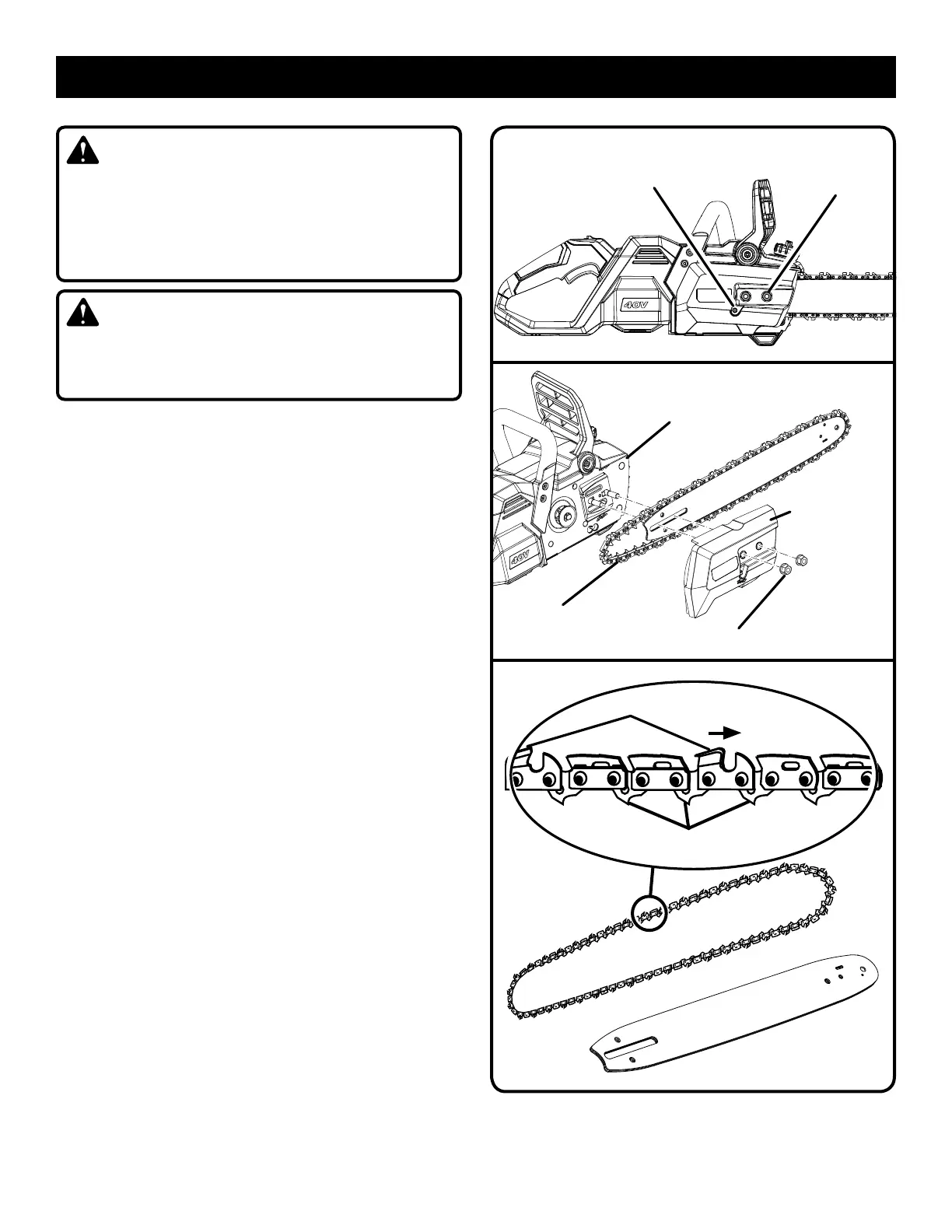 40V
40V