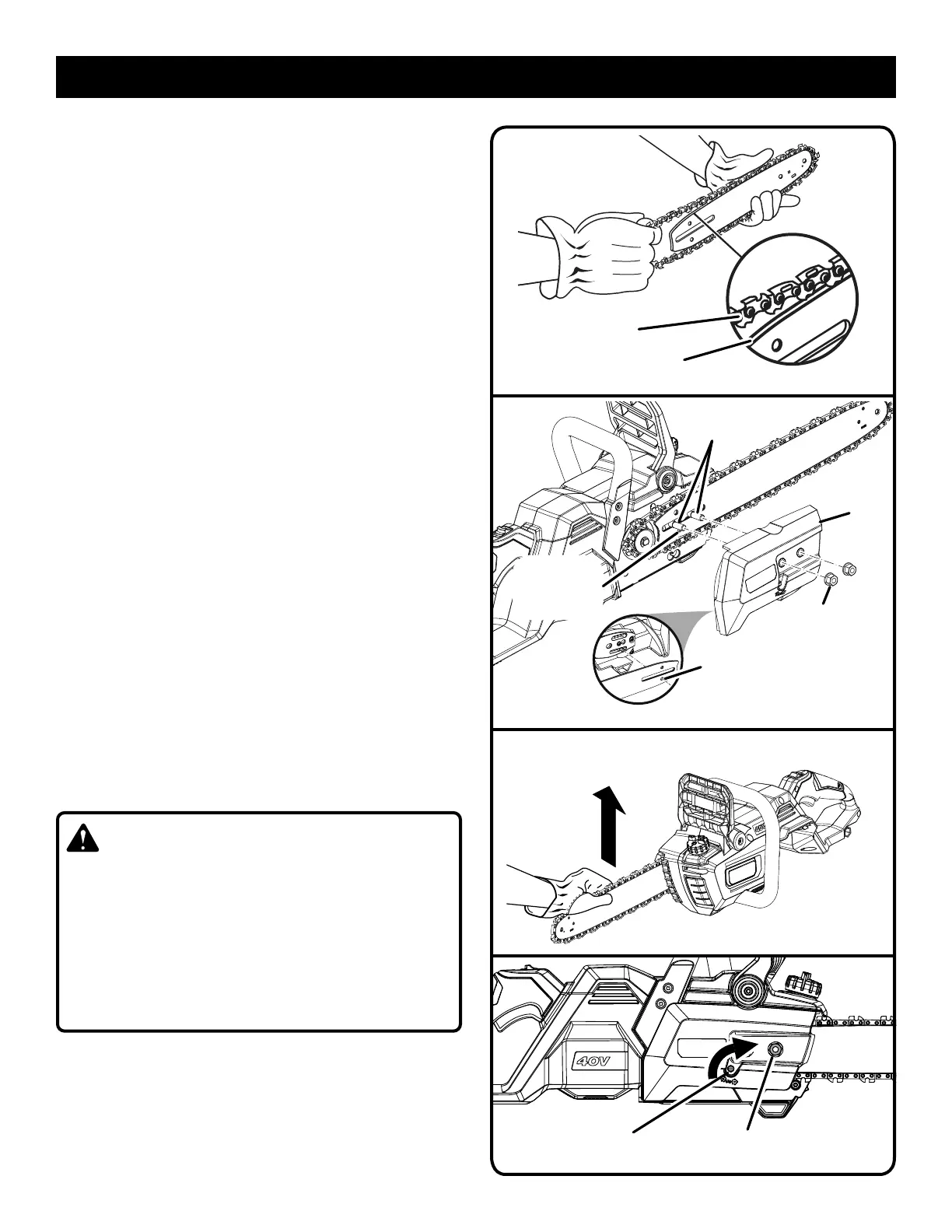 40V