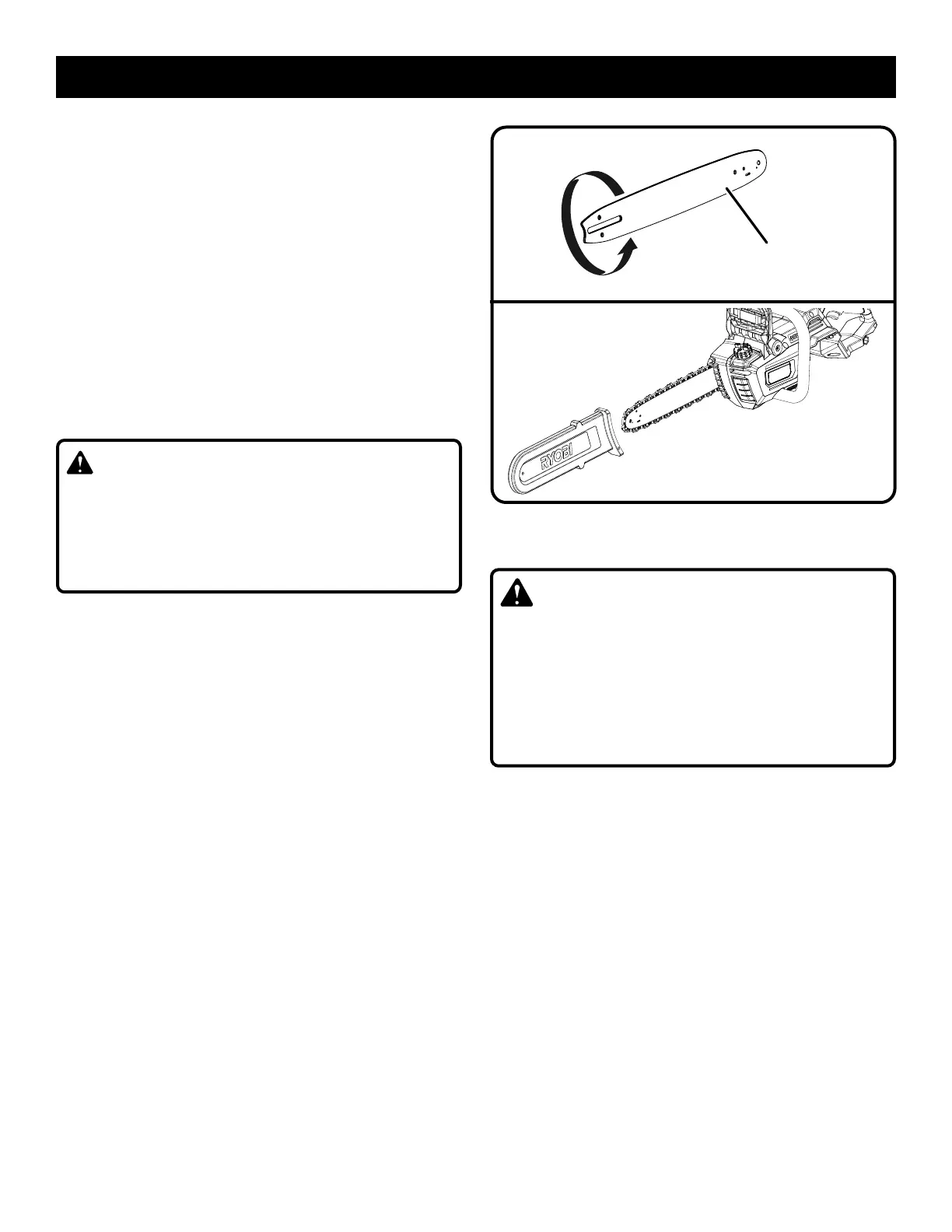 RYOBI