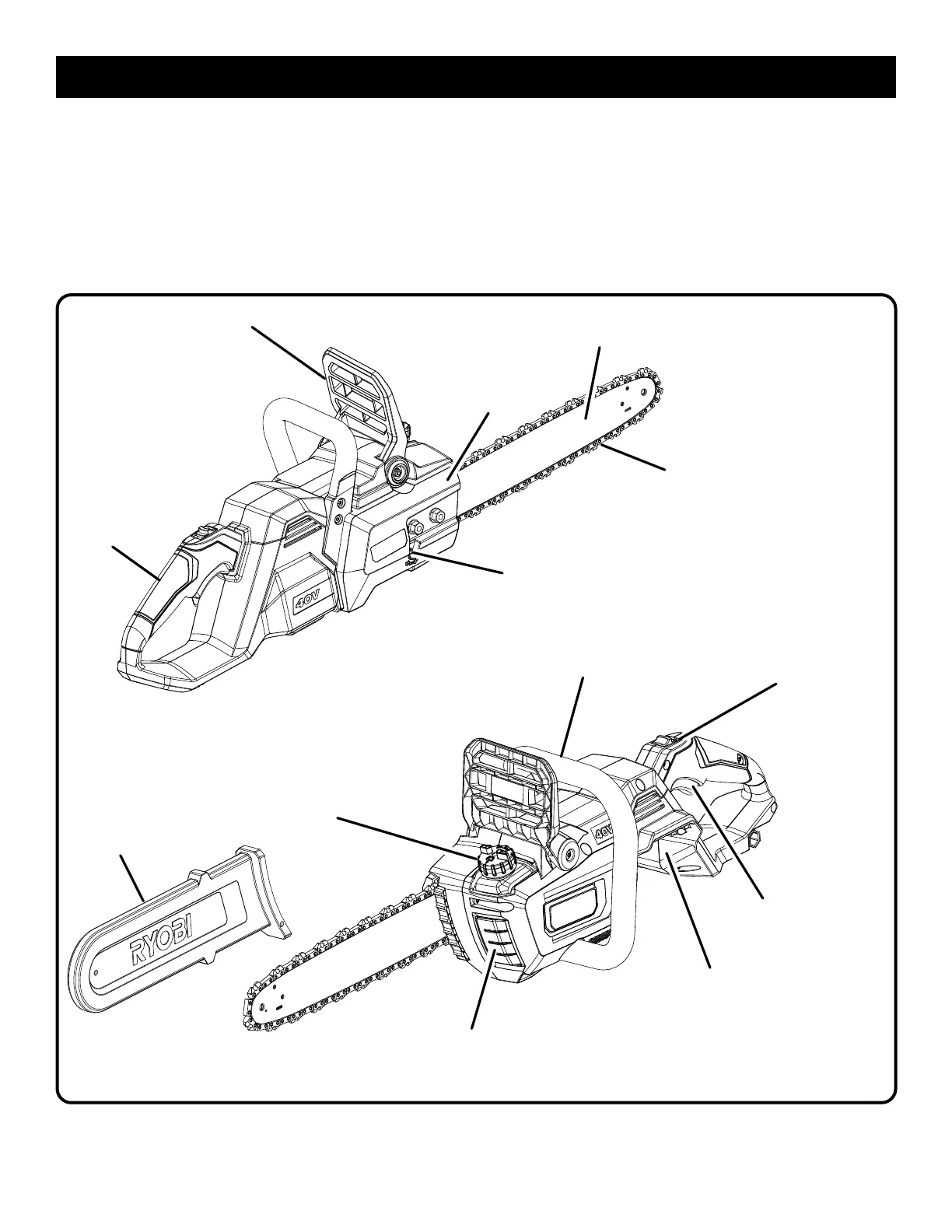 40V

40V

RYOBI