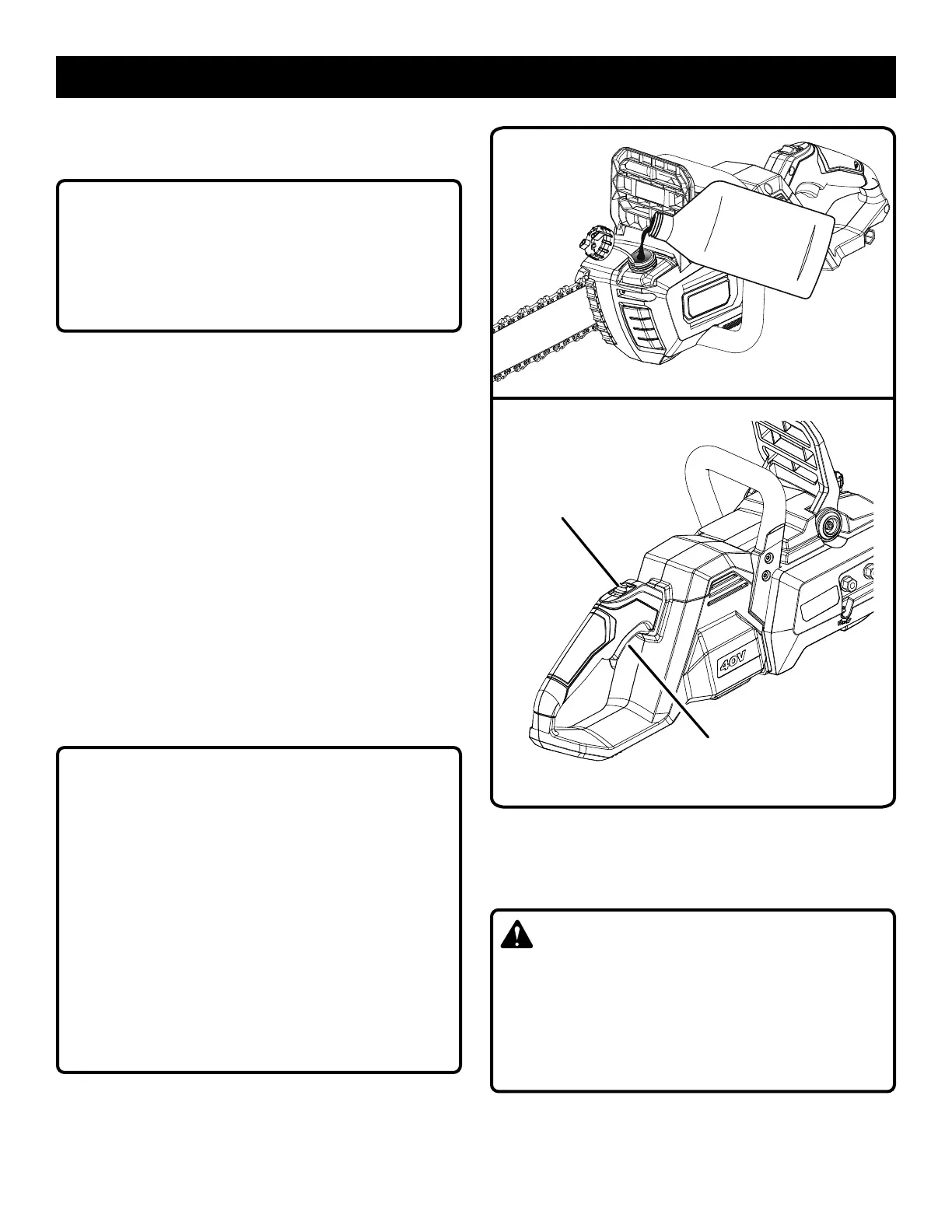 40V