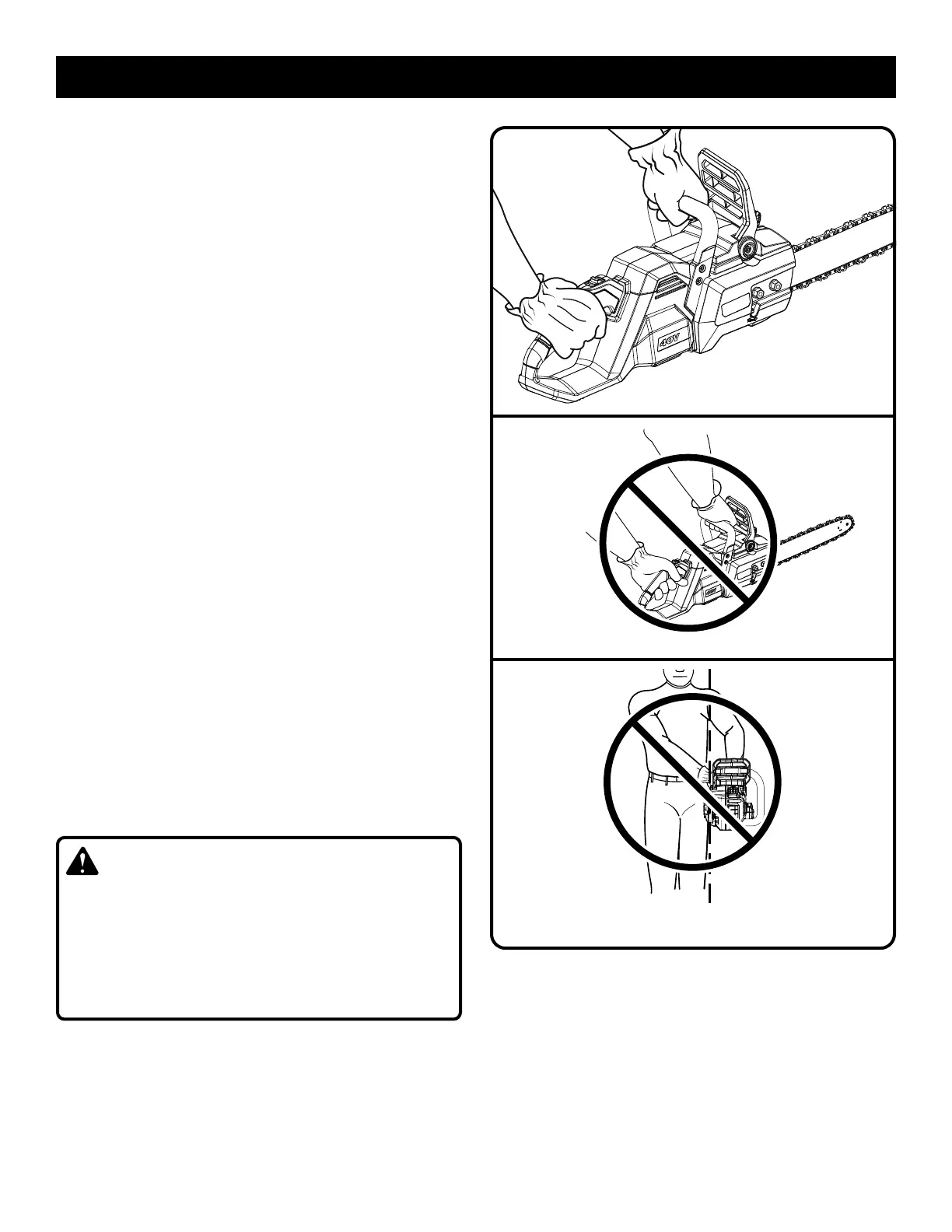 40V