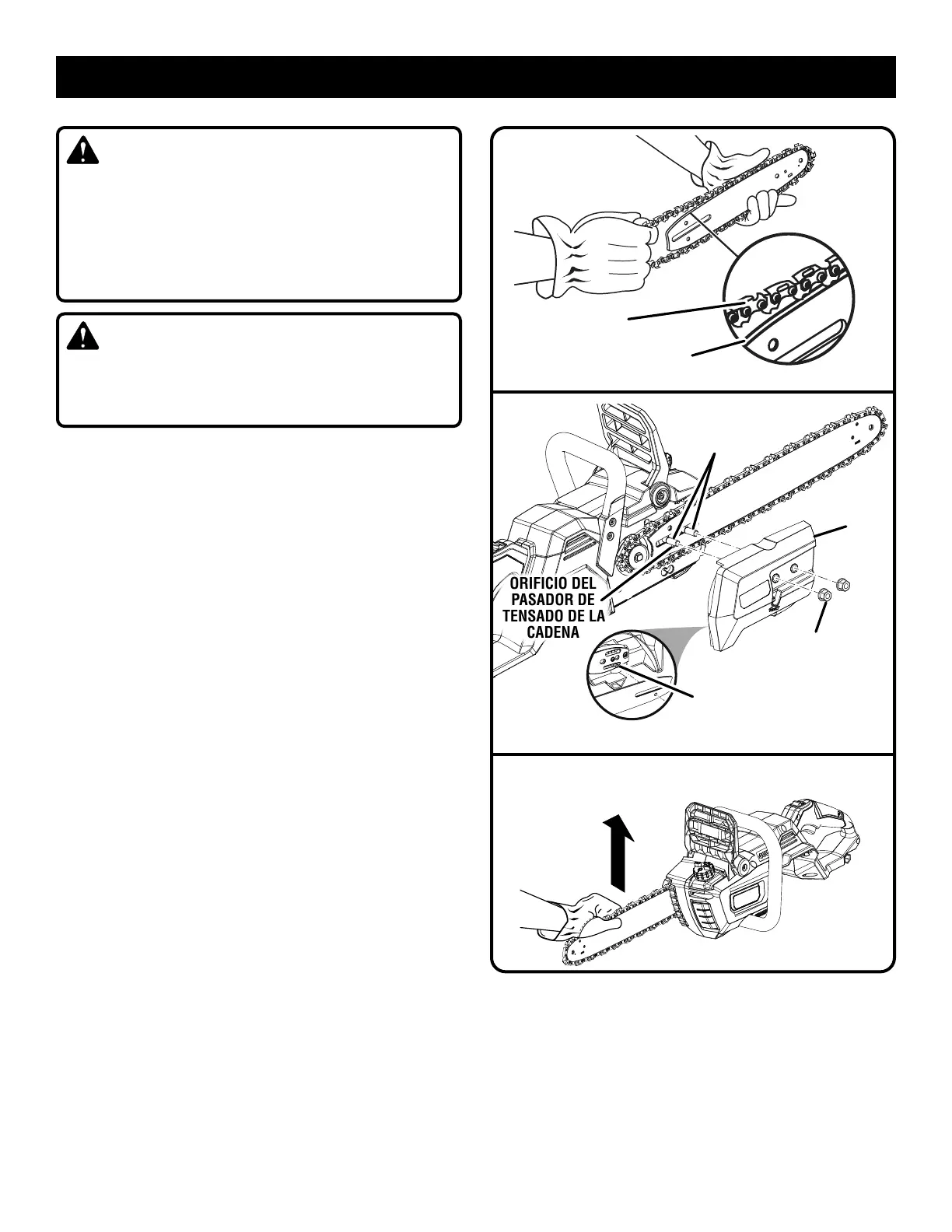 ORIFICIO DEL PASADOR DE TENSADO DE LA CADENA