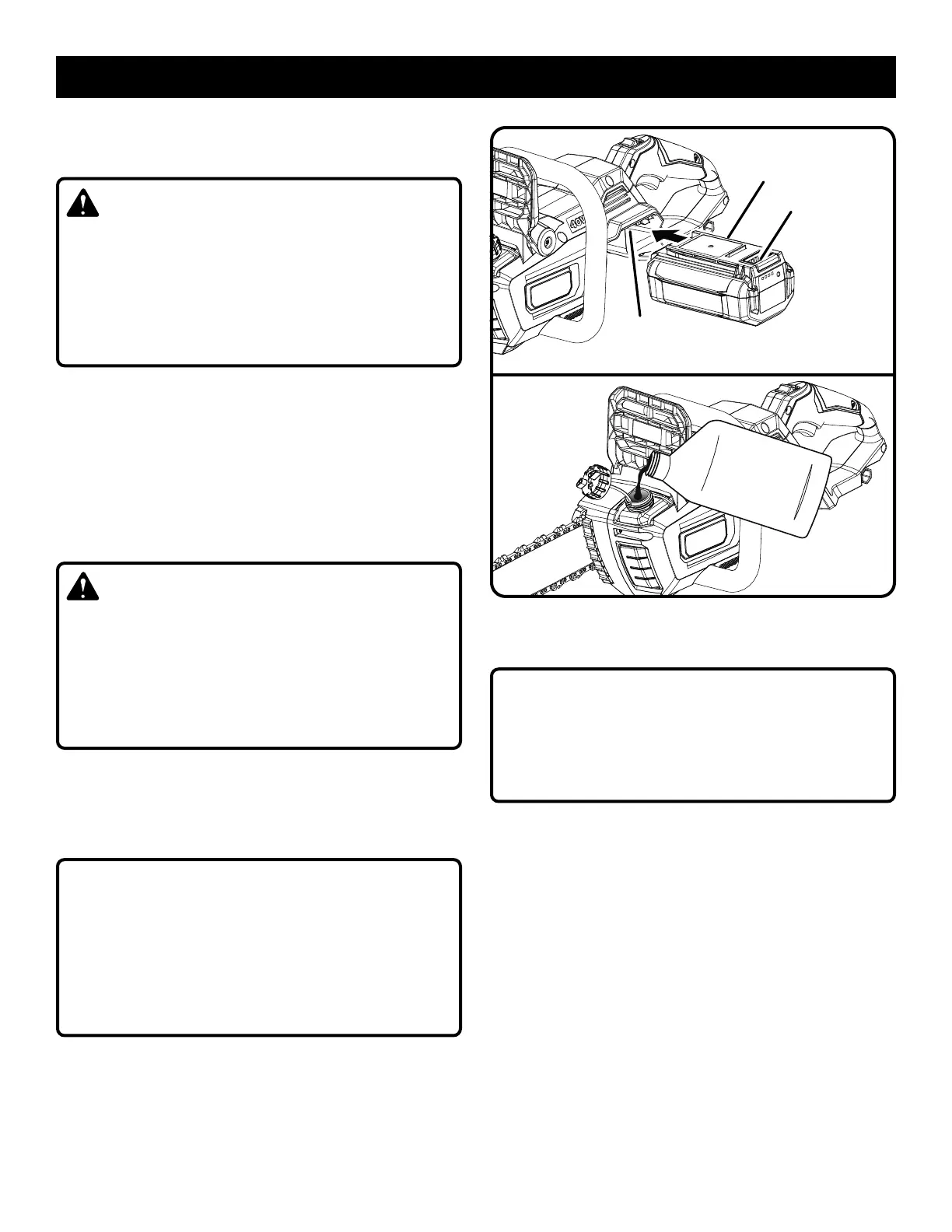 40V