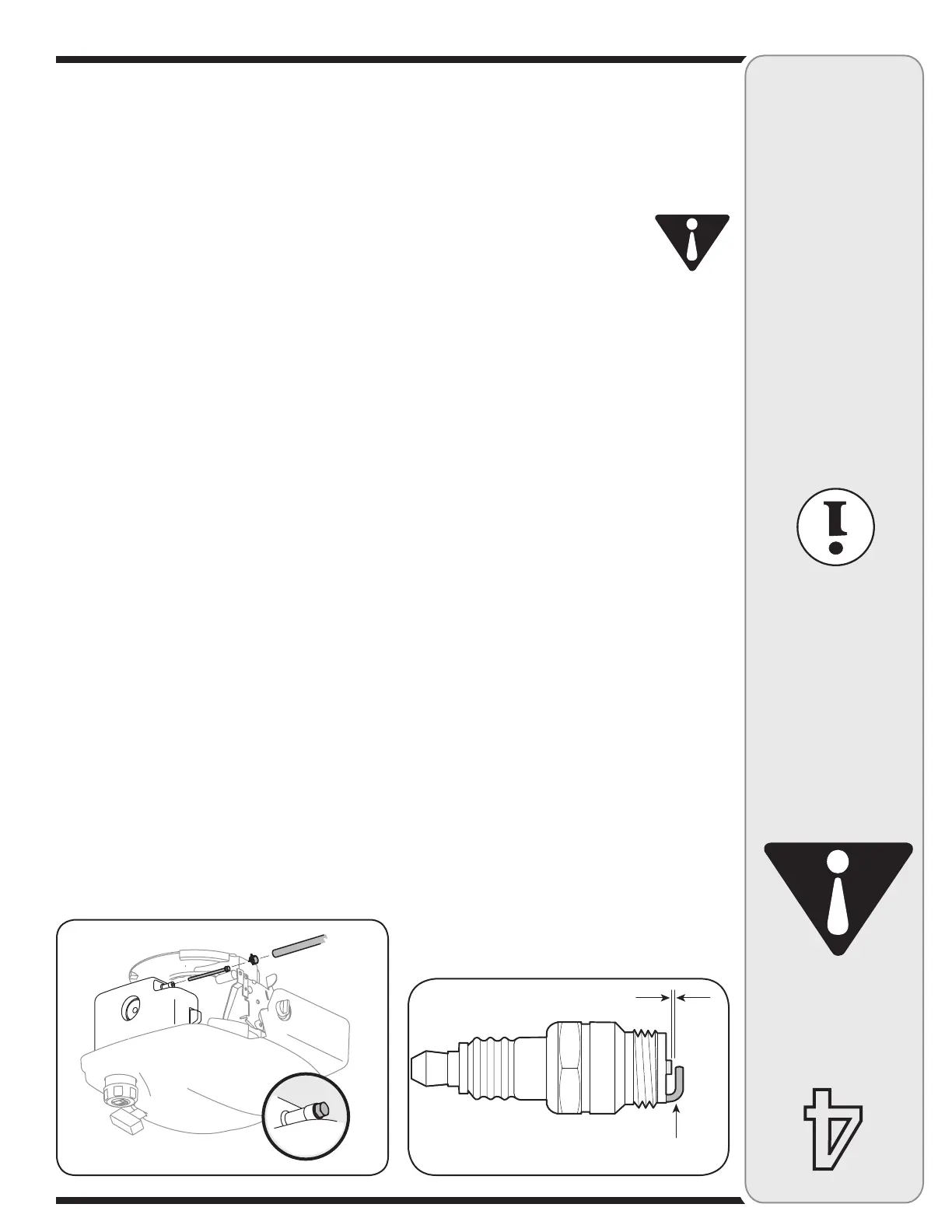 4