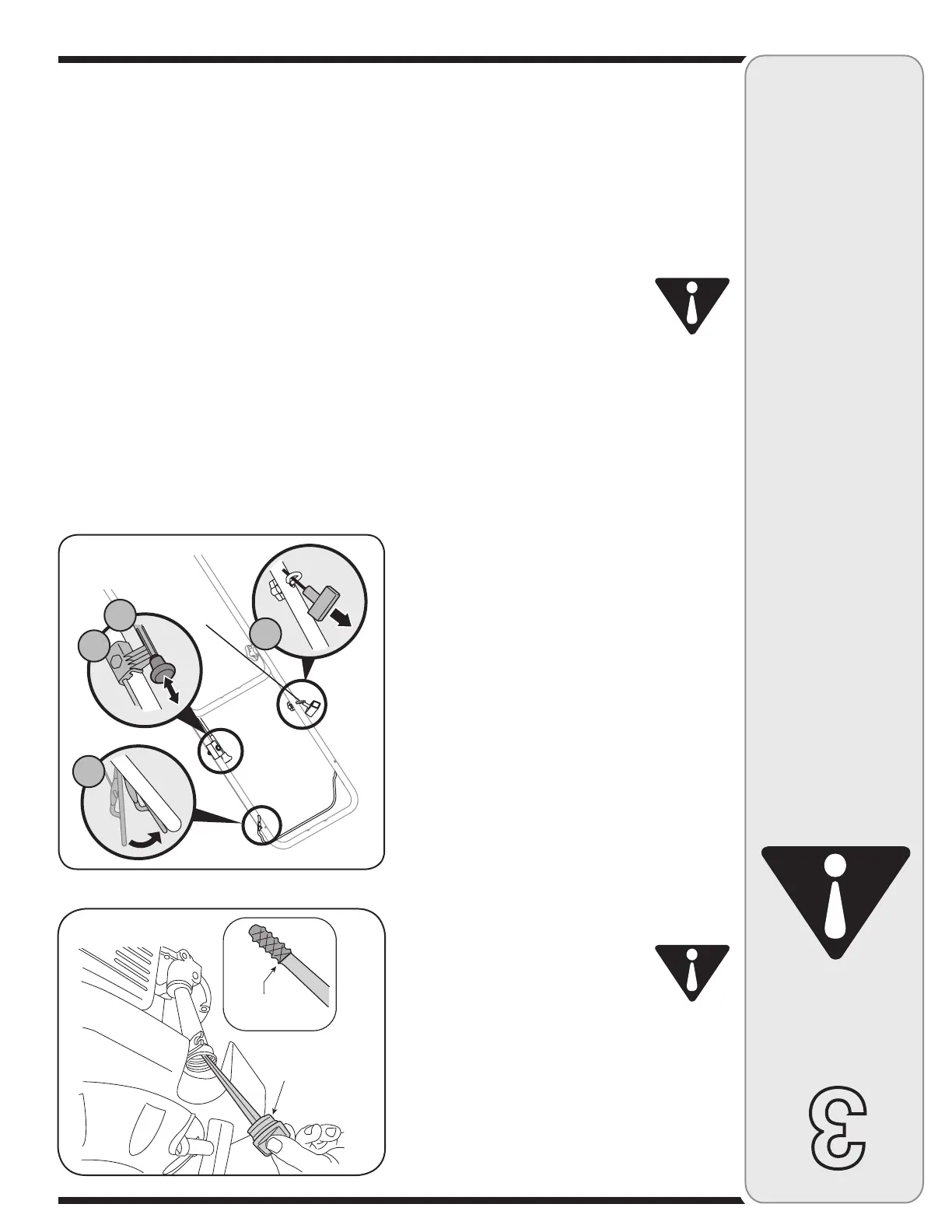 3