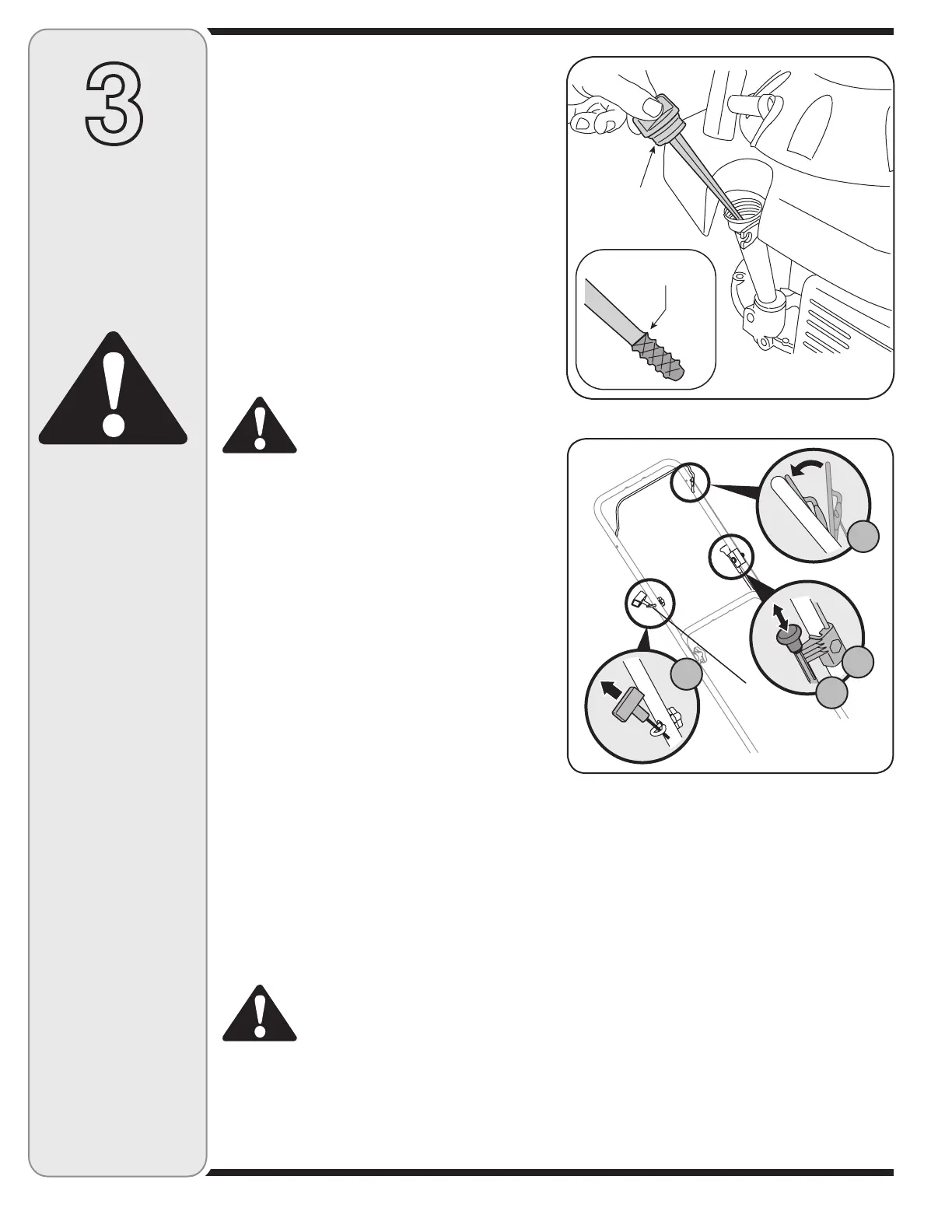 3