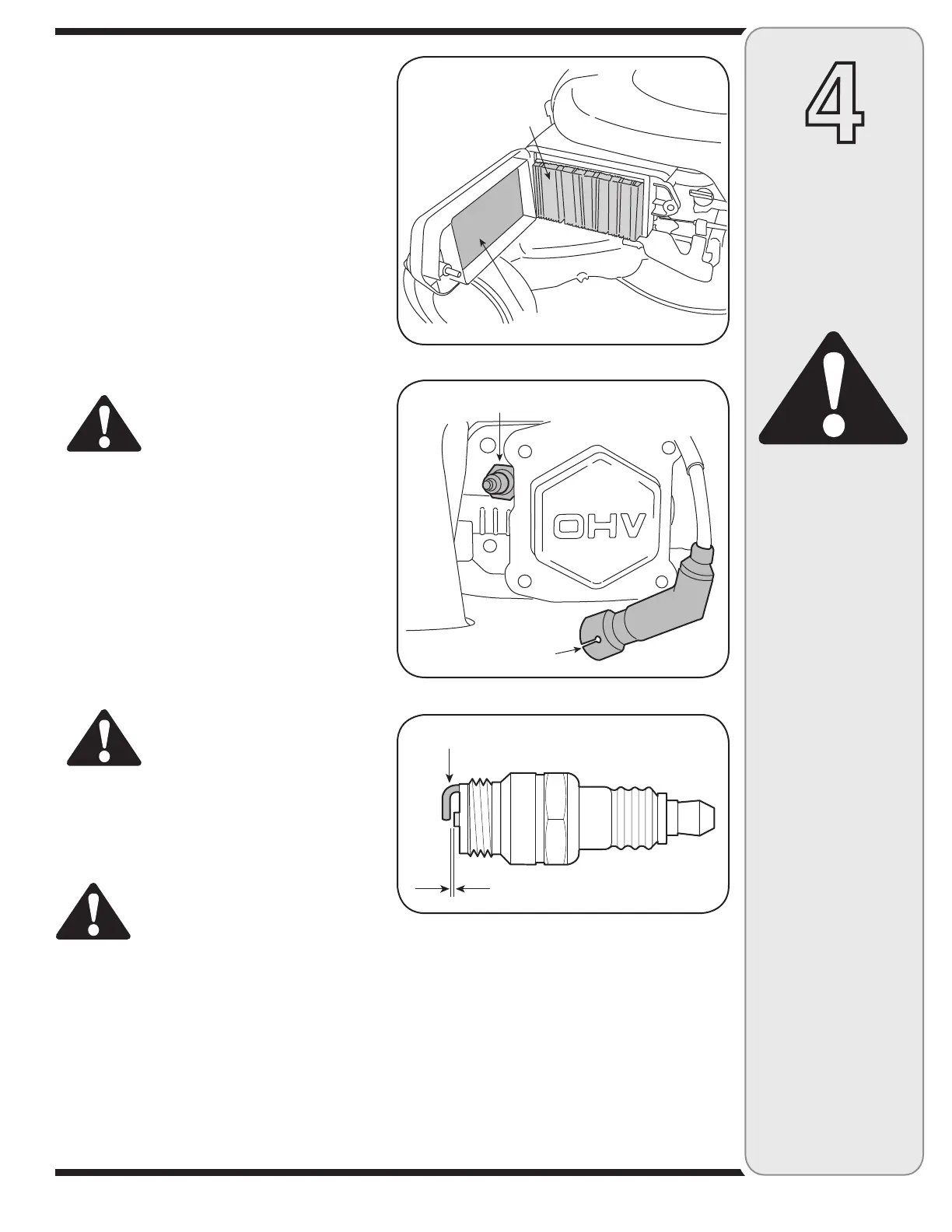 4

OHV