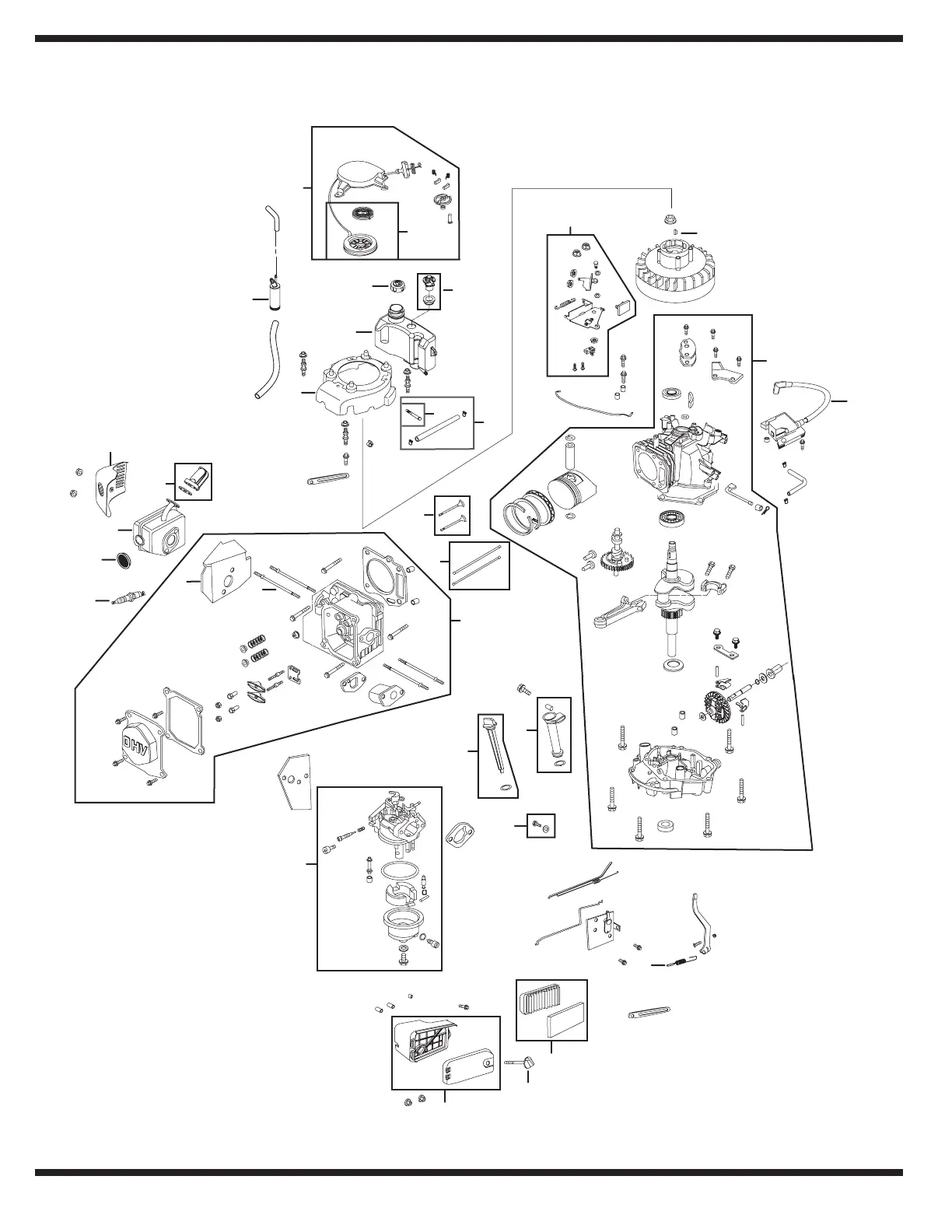 OHV