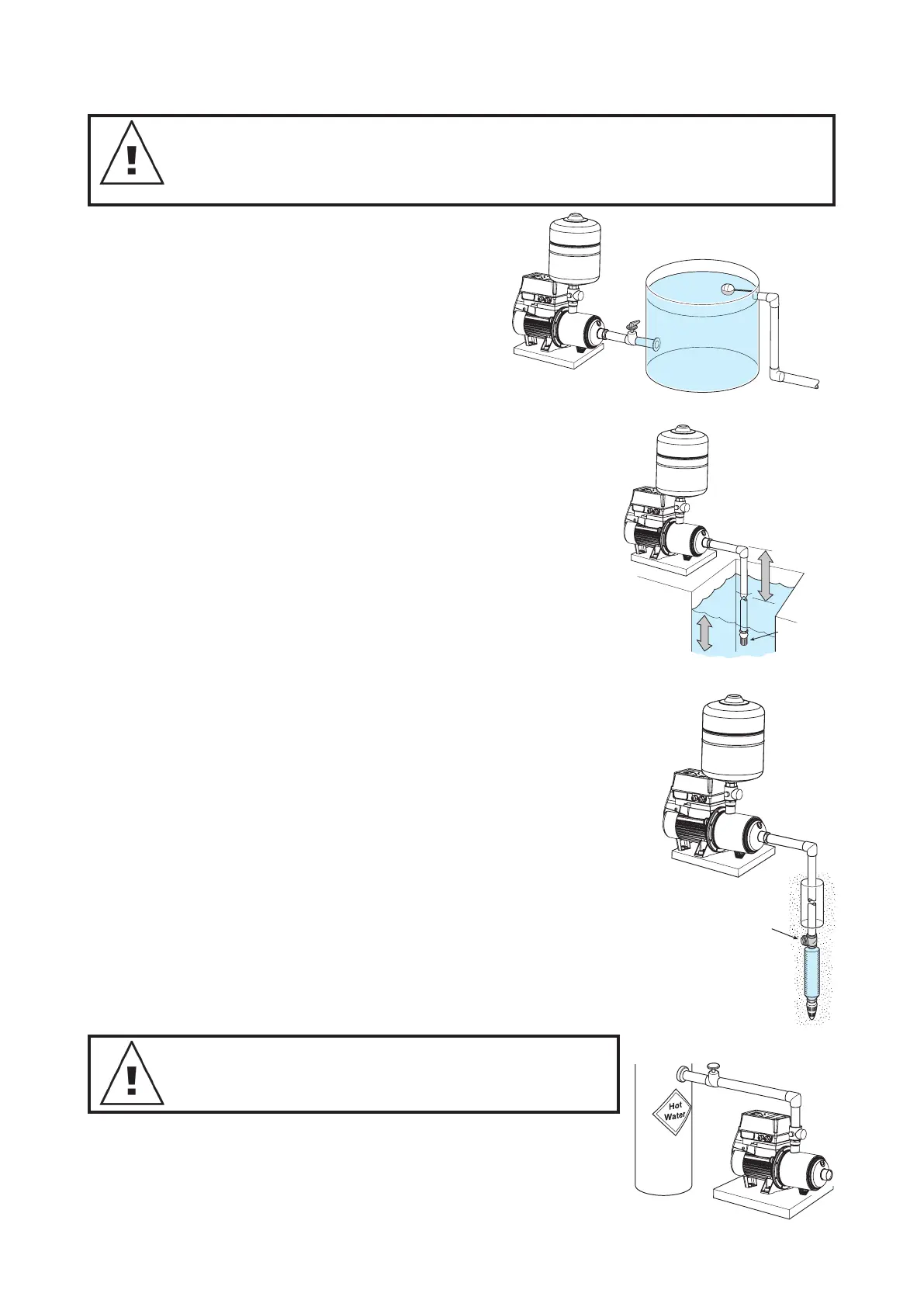 Hot Water