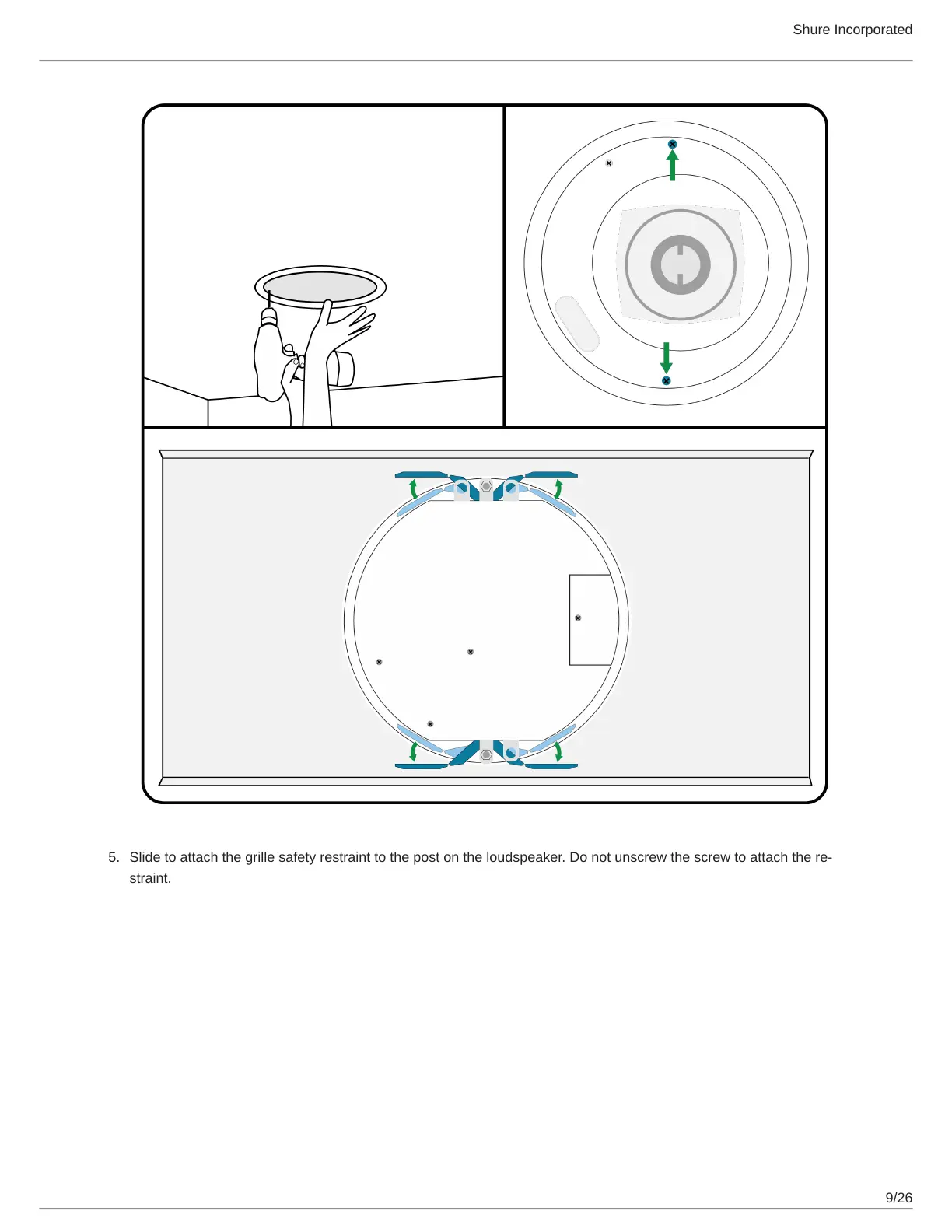 Shure Incorporated

5. Slide to attach the grille safety restraint to the post on the loudspeaker. Do not unscrew the screw to attach the restraint.

9/26