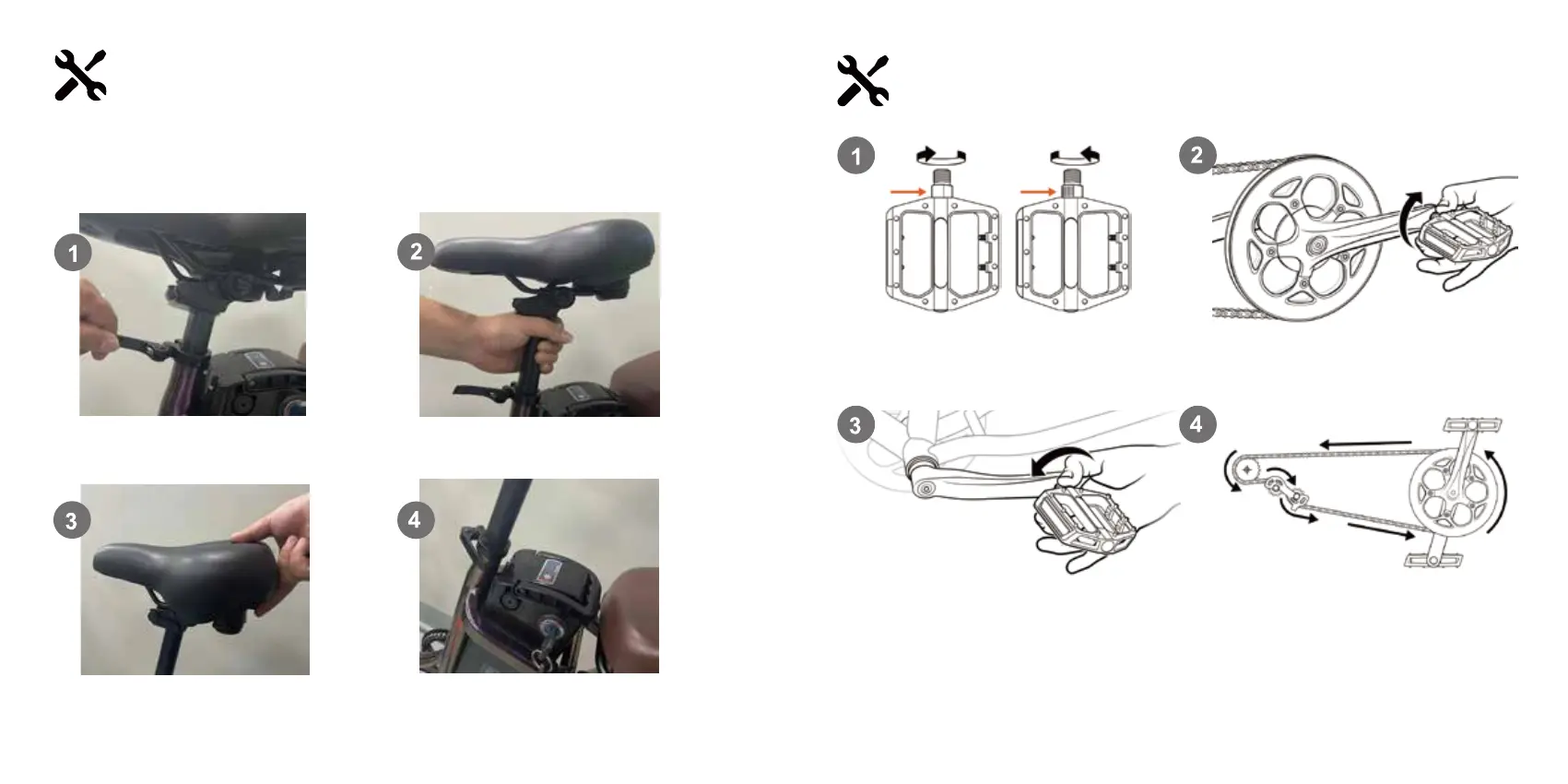 1
2
3
4

1
2
3
4