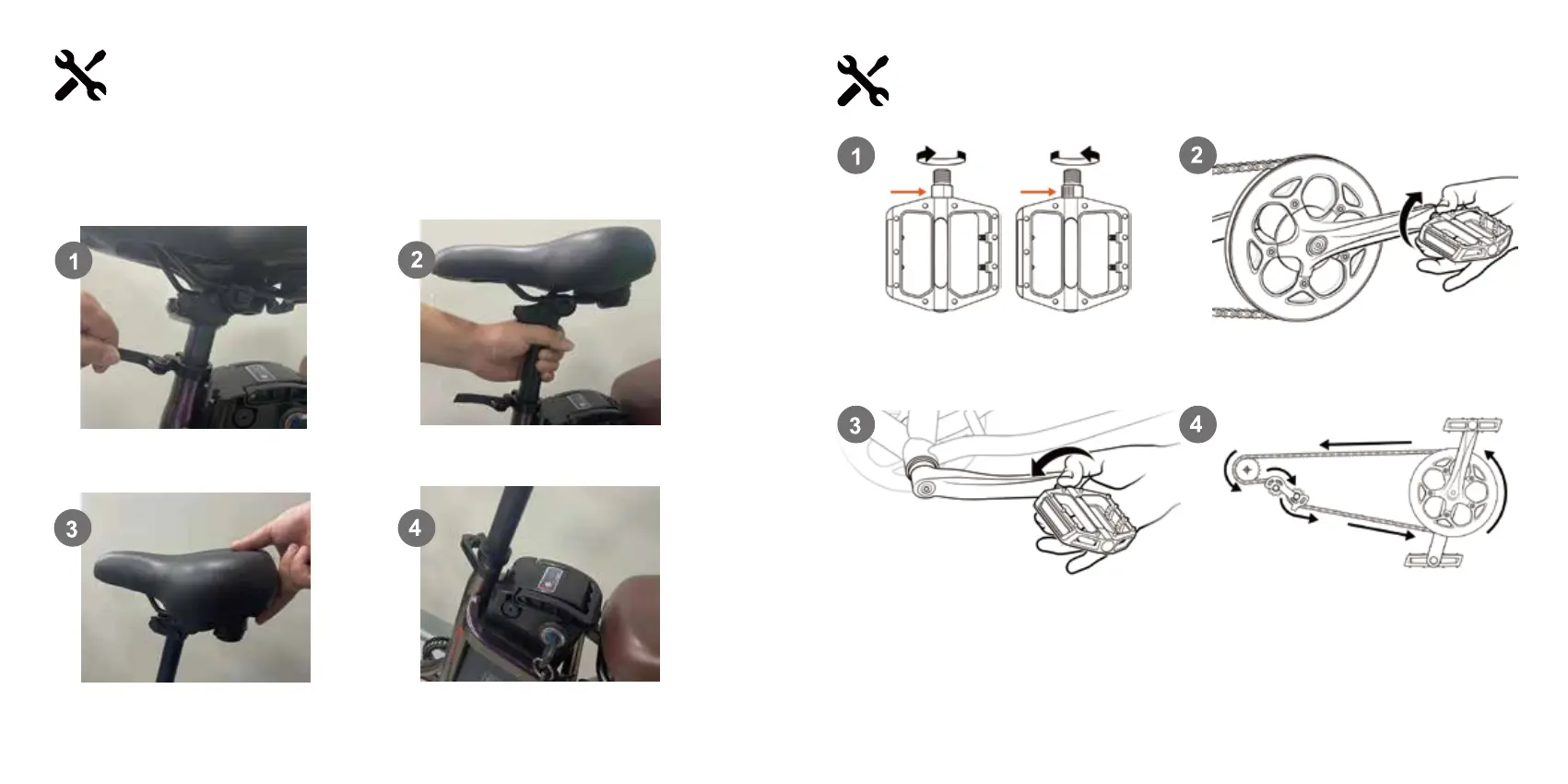 1

2

3

4

1

2

3

4