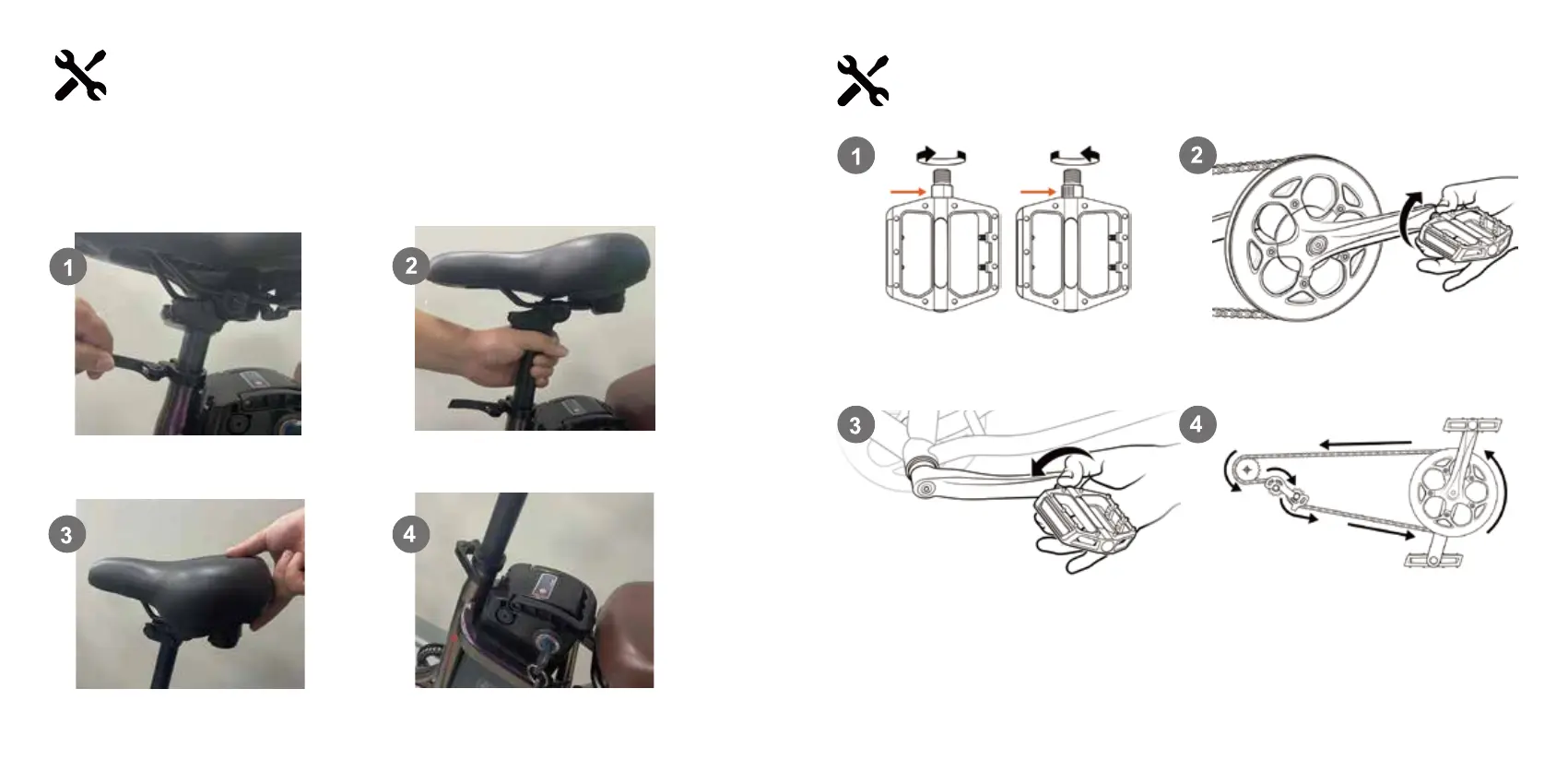 1

2

3

4

1

2

3

4