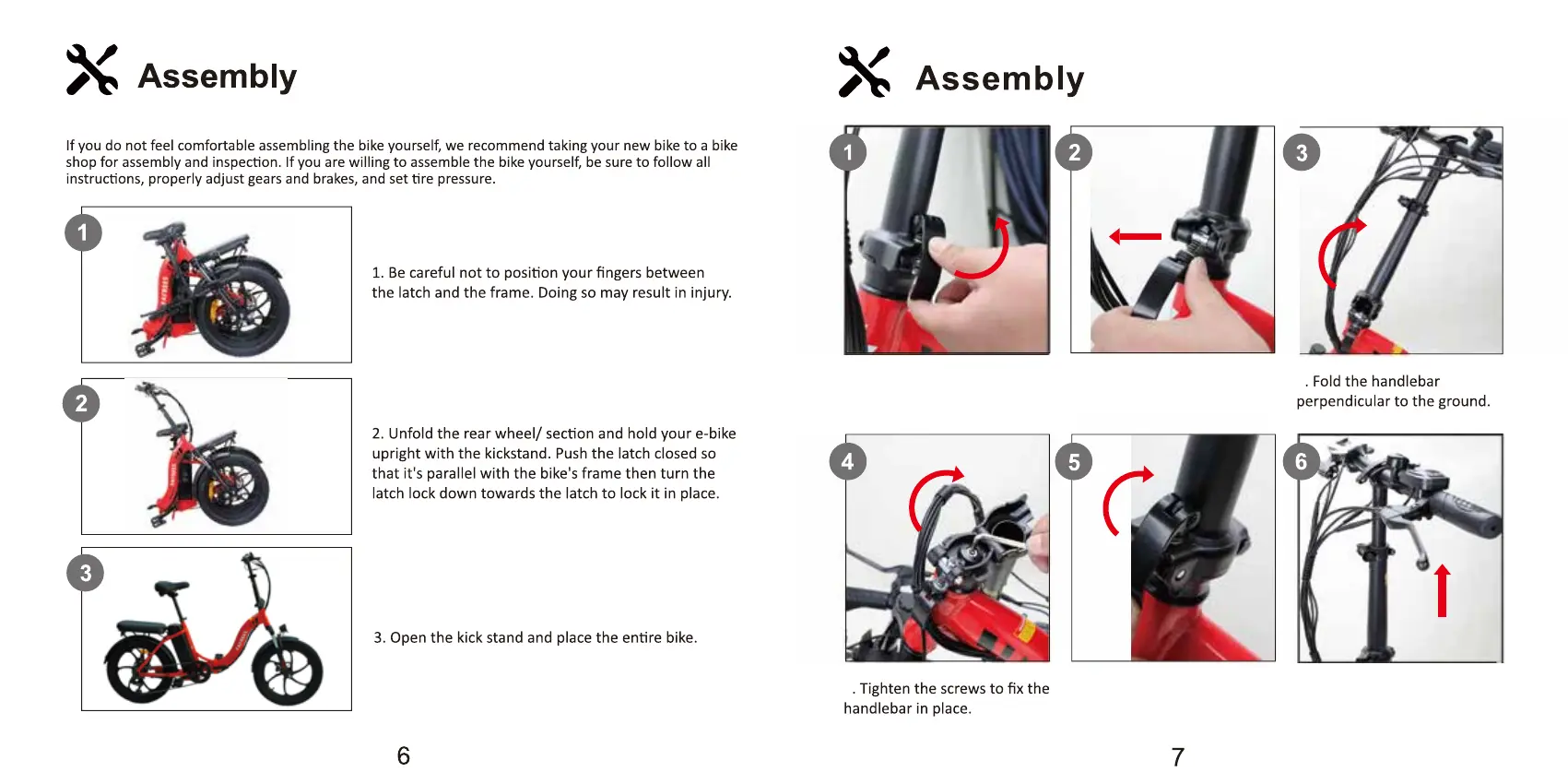 Assembly

If you do not feel comfortable assembling the bike yourself, we recommend taking your new bike to a bike shop for assembly and inspection. If you are willing to assemble the bike yourself, be sure to follow all instructions, properly adjust gears and brakes, and set tire pressure.

1

1. Be careful not to position your fingers between the latch and the frame. Doing so may result in injury.

2

2. Unfold the rear wheel/ section and hold your e-bike upright with the kickstand. Push the latch closed so that it's parallel with the bike's frame then turn the latch lock down towards the latch to lock it in place.

3

3. Open the kick stand and place the entire bike.

6

Assembly

1

2

3

. Fold the handlebar perpendicular to the ground.

4

5

6

. Tighten the screws to fix the handlebar in place.

7