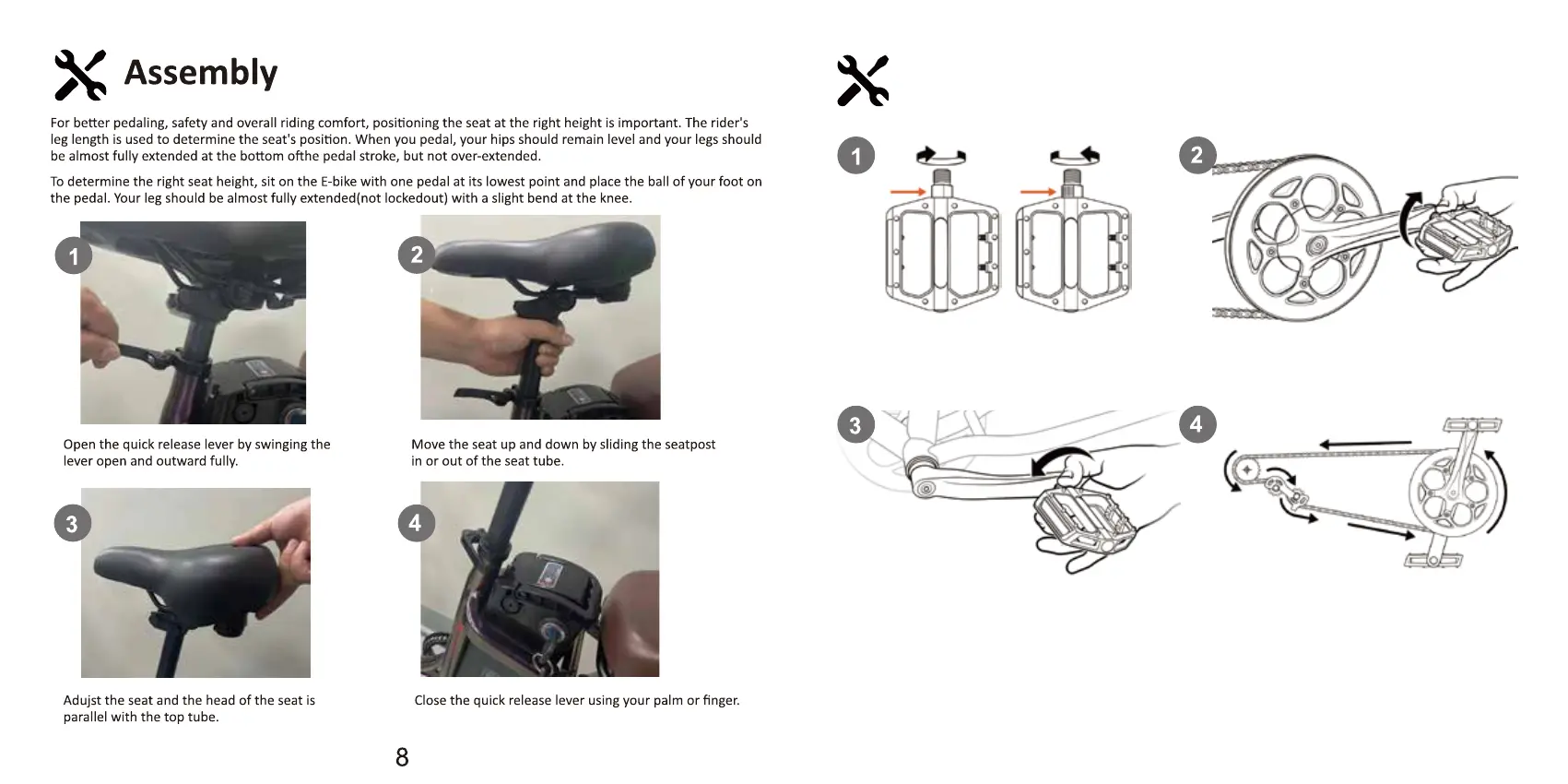 Assembly

For better pedaling, safety and overall riding comfort, positioning the seat at the right height is important. The rider's leg length is used to determine the seat's position. When you pedal, your hips should remain level and your legs should be almost fully extended at the bottom ofthe pedal stroke, but not over-extended.

To determine the right seat height, sit on the E-bike with one pedal at its lowest point and place the ball of your foot on the pedal. Your leg should be almost fully extended(not lockedout) with a slight bend at the knee.

1

Open the quick release lever by swinging the lever open and outward fully.

2

Move the seat up and down by sliding the seatpost in or out of the seat tube.

3

Adujst the seat and the head of the seat is parallel with the top tube.

4

Close the quick release lever using your palm or finger.

8

1

2

3

4