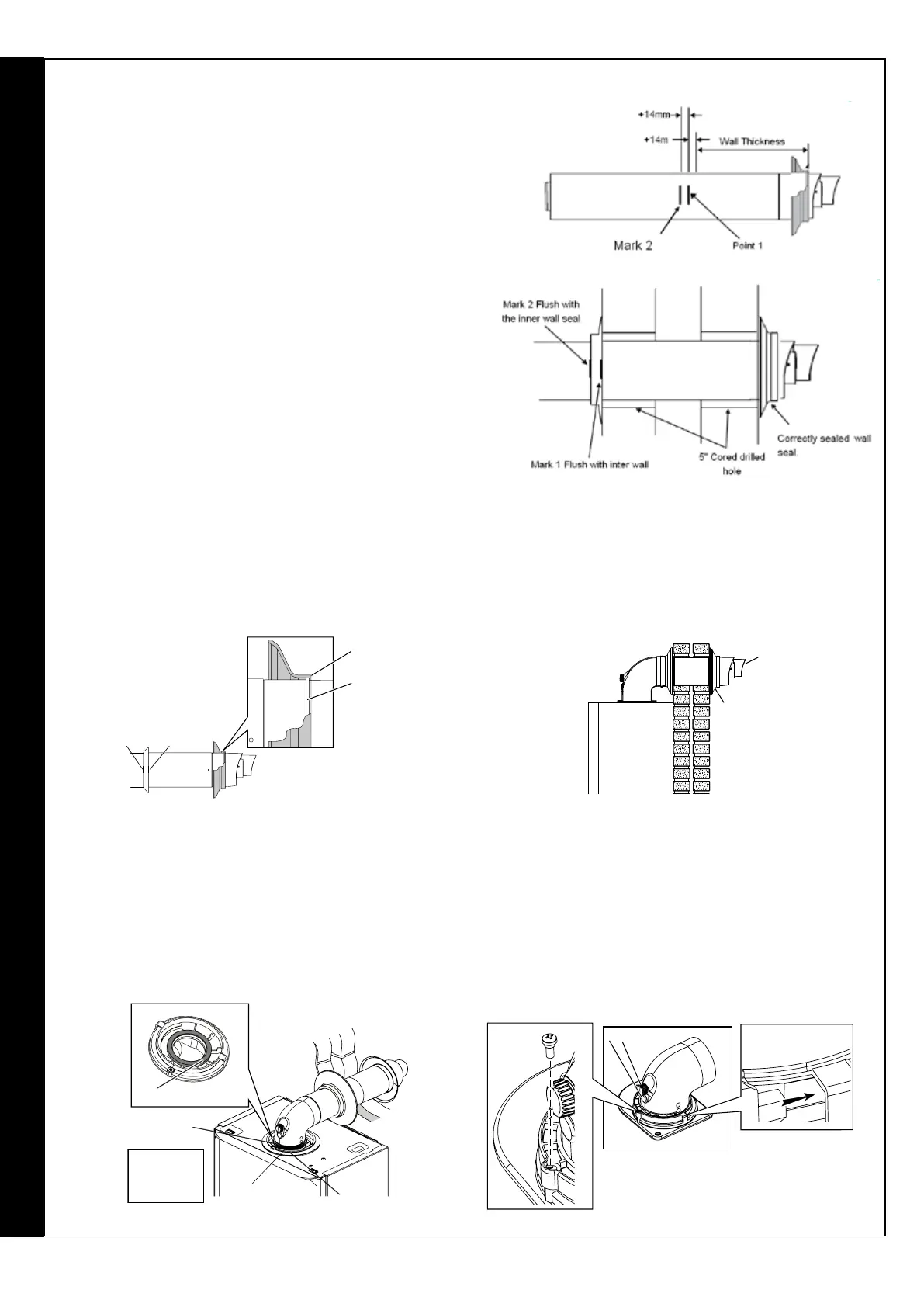 +14mm
+14m
Wall Thickness
Mark 2
Point 1

Mark 2 Flush with the inner wall seal
Mark 1 Flush with inter wall
5" Cored drilled hole
Correctly sealed wall seal.