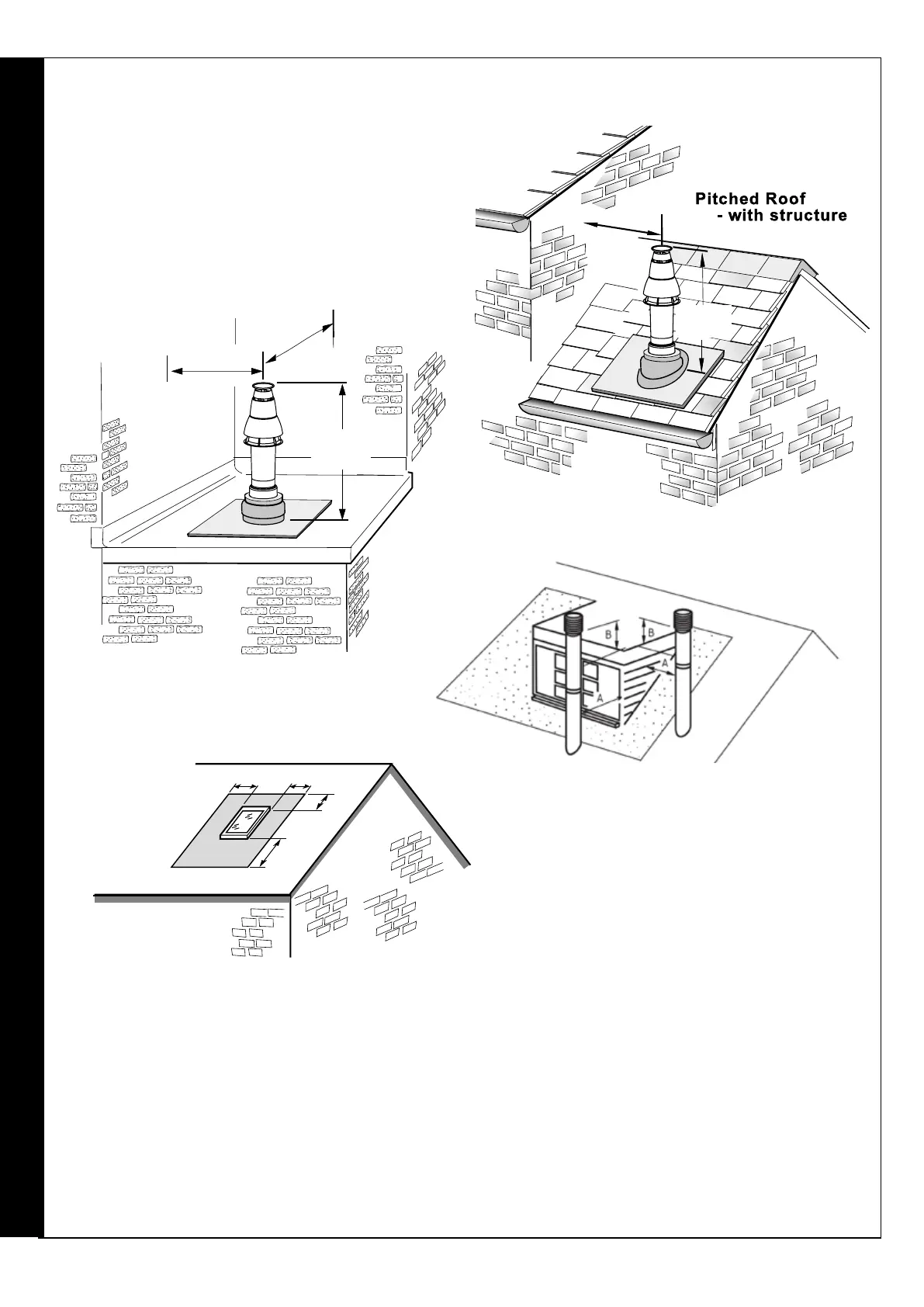 Pitched Roof
- with structure

B
B
A
A