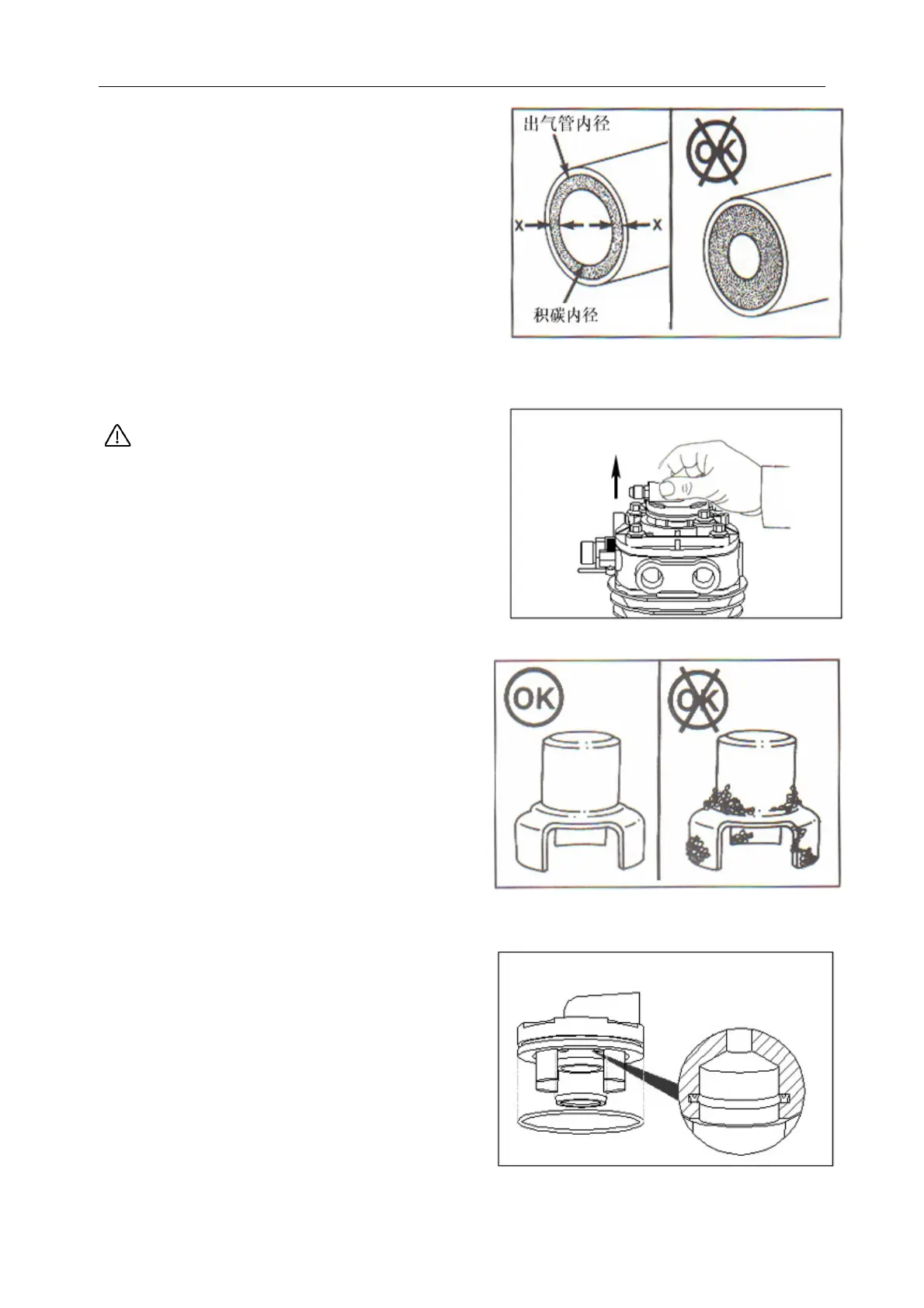 出气管内径

X

X

积碳内径

OK

OK

OK