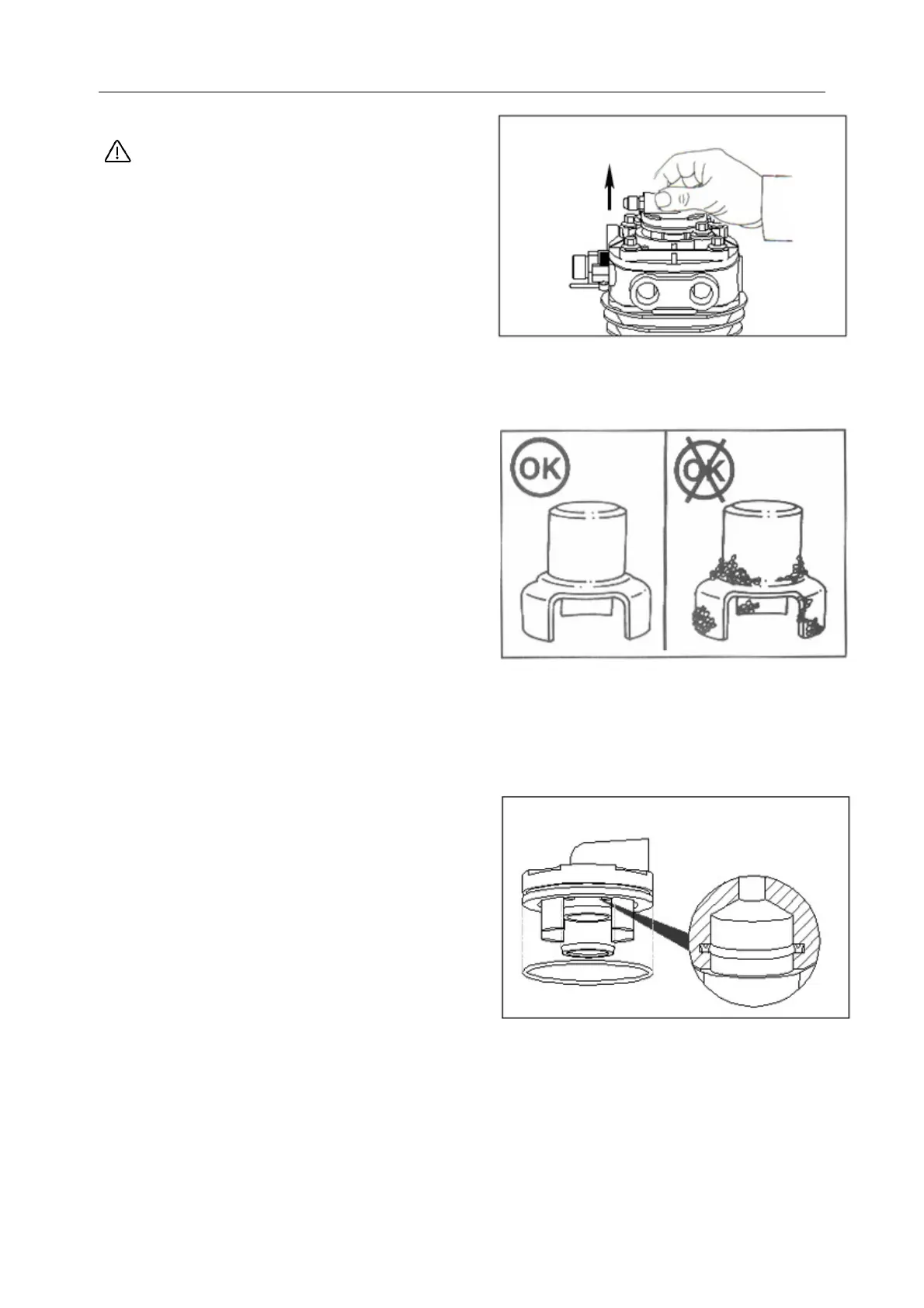 OK

OK