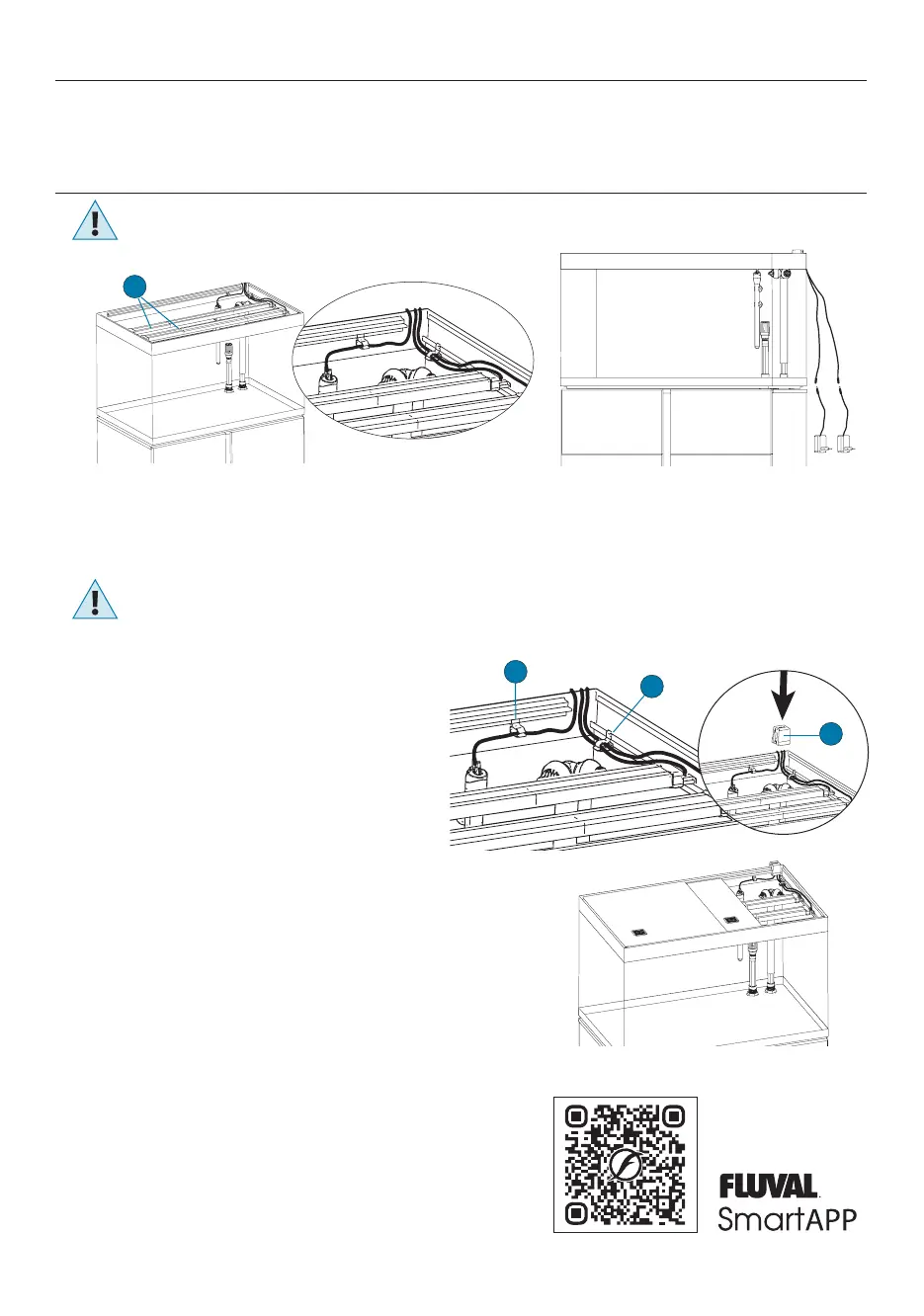 FLUVAL SmartAPP