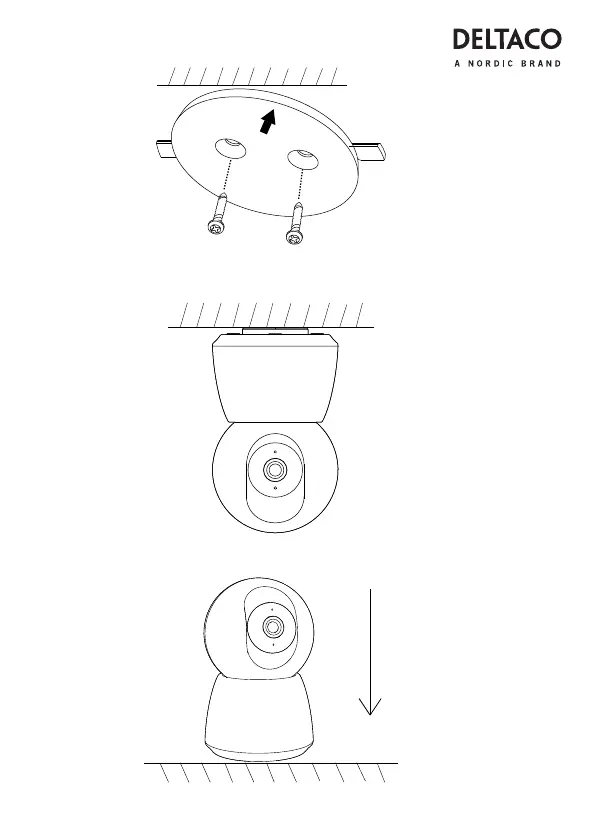 DELTACO
A NORDIC BRAND