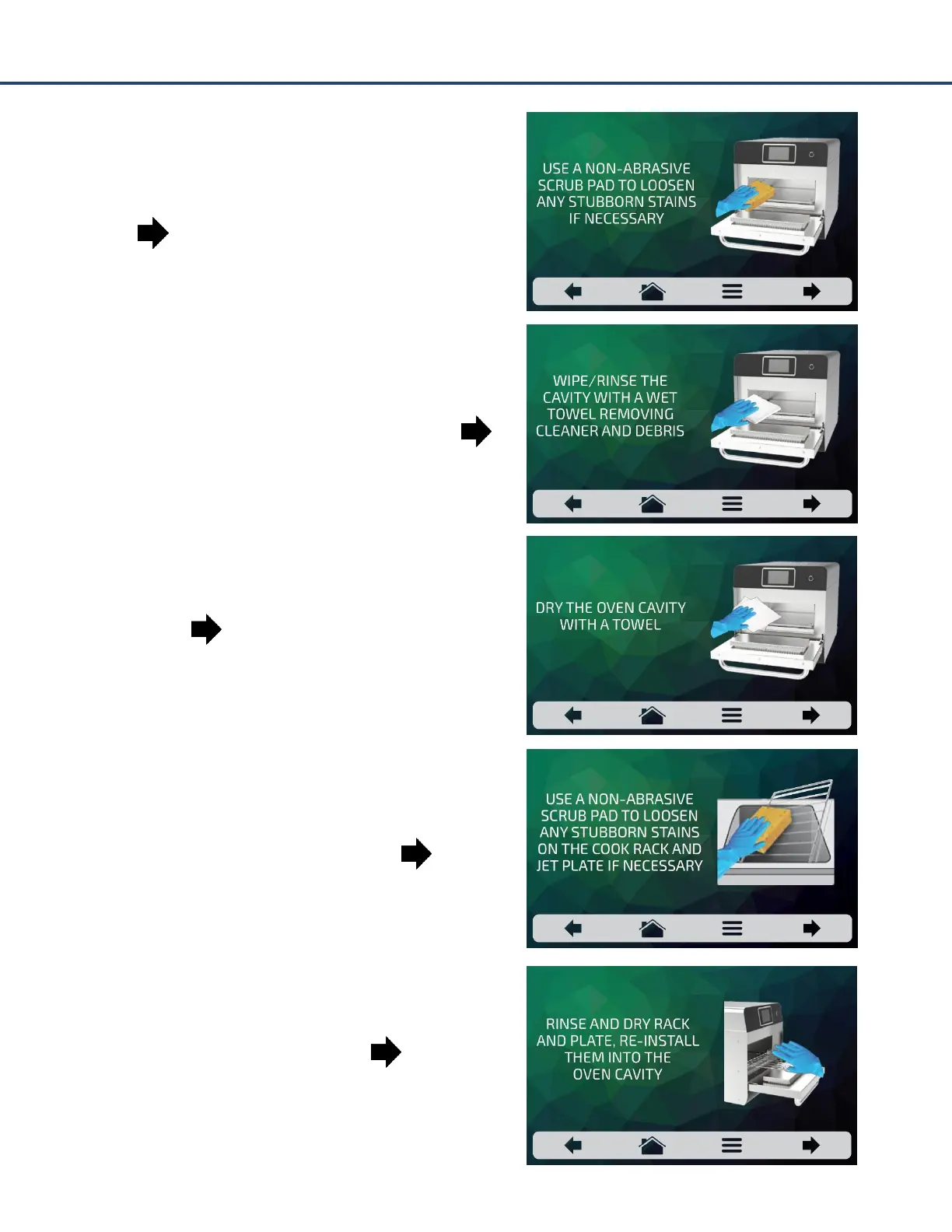 USE A NON-ABRASIVE SCRUB PAD TO LOOSEN ANY STUBBORN STAINS IF NECESSARY

WIPE/RINSE THE CAVITY WITH A WET TOWEL REMOVING CLEANER AND DEBRIS

DRY THE OVEN CAVITY WITH A TOWEL

USE A NON-ABRASIVE SCRUB PAD TO LOOSEN ANY STUBBORN STAINS ON THE COOK RACK AND JET PLATE IF NECESSARY

RINSE AND DRY RACK AND PLATE, RE-INSTALL THEM INTO THE OVEN CAVITY