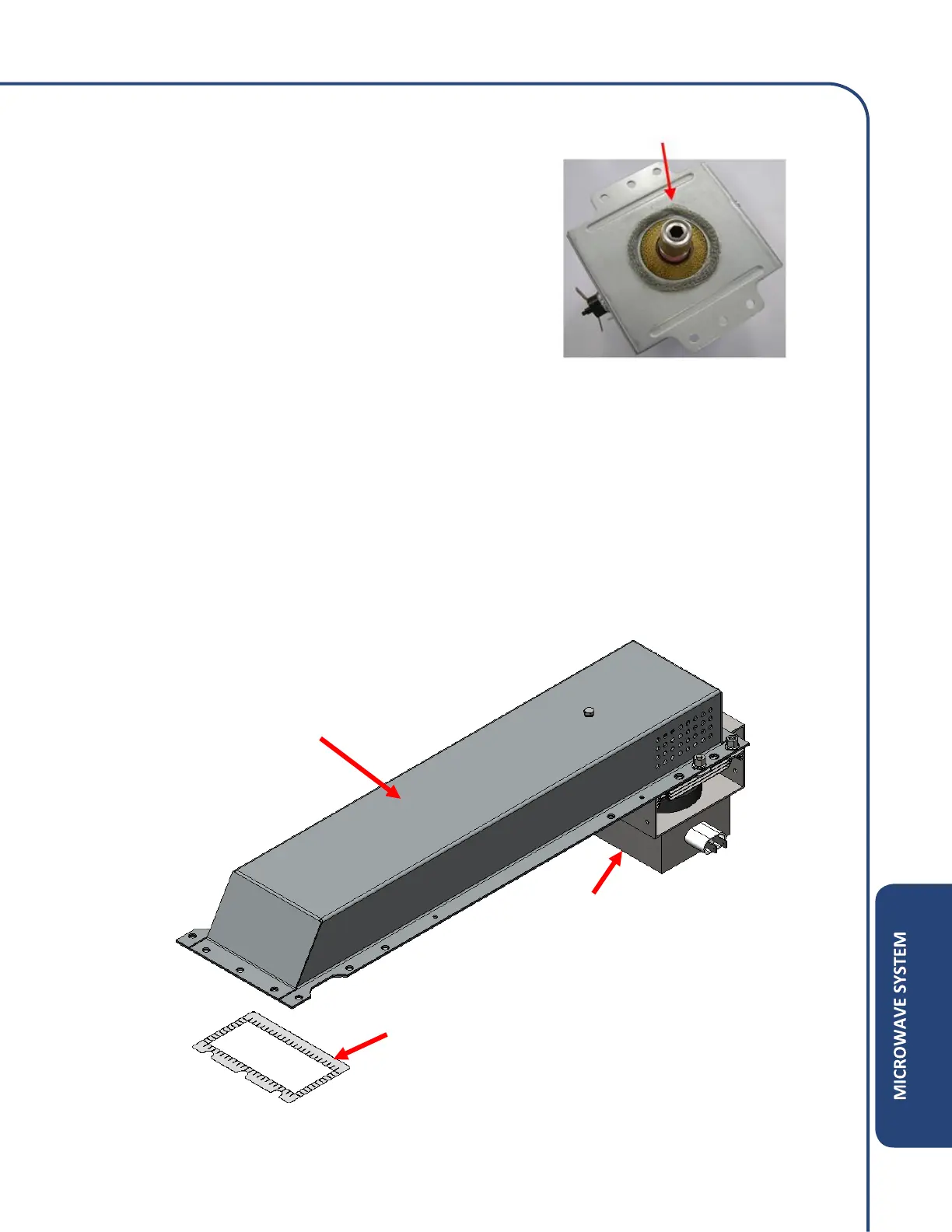 MICROWAVE SYSTEM