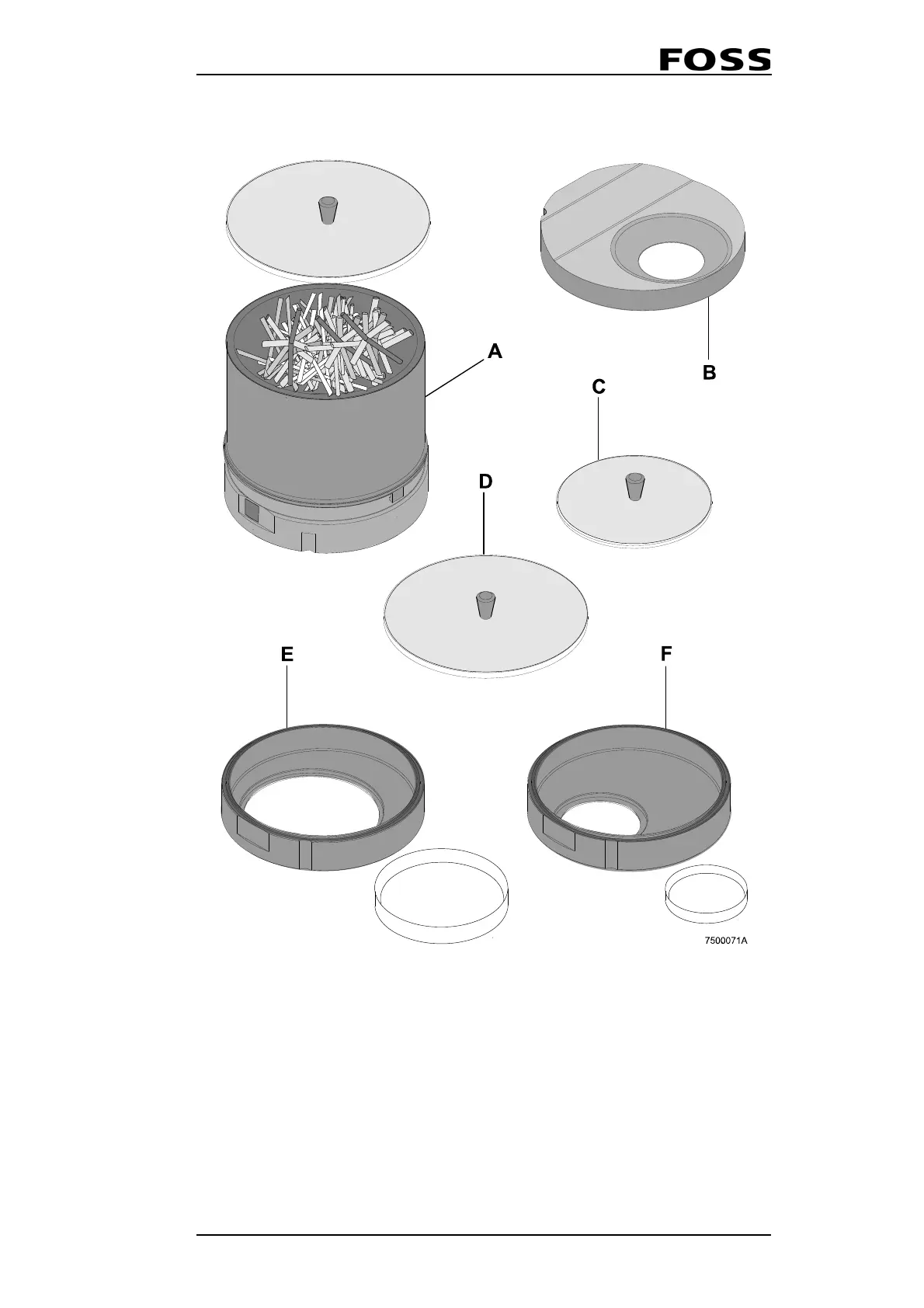 FOSS

A

B

C

D

E

F

7500071A