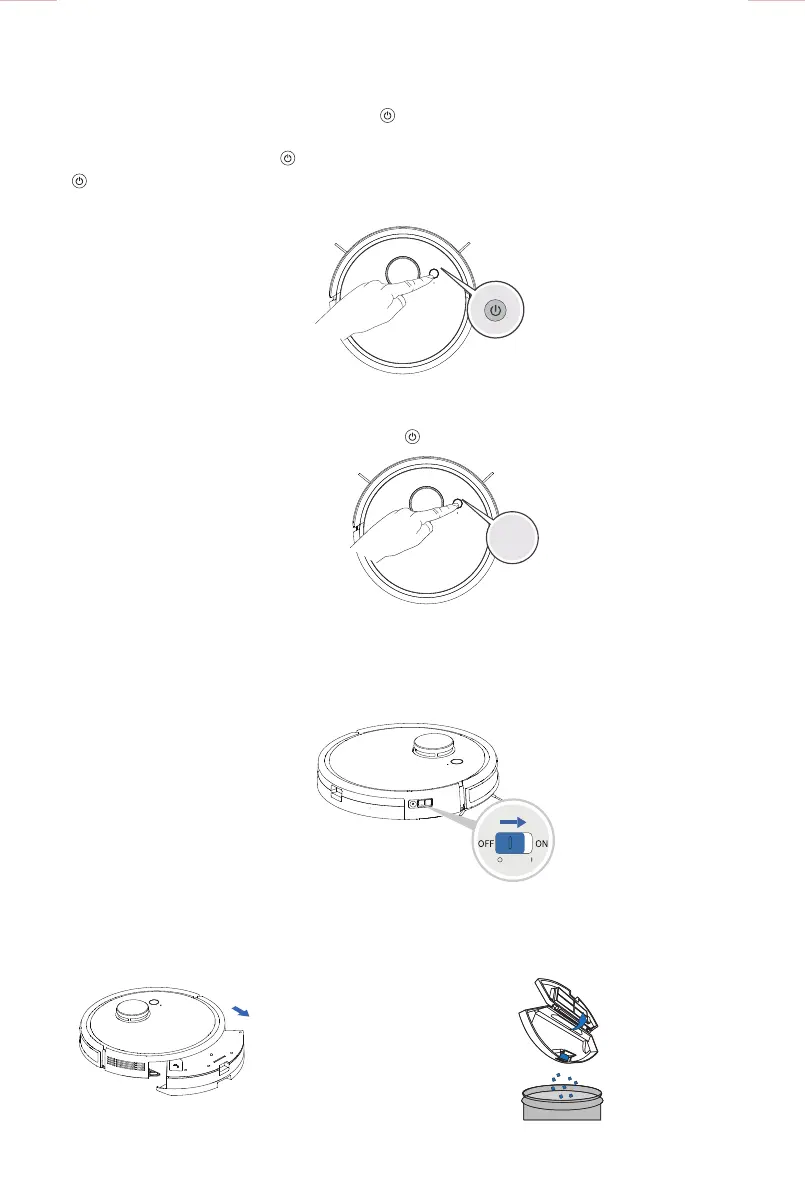 OFF
ON