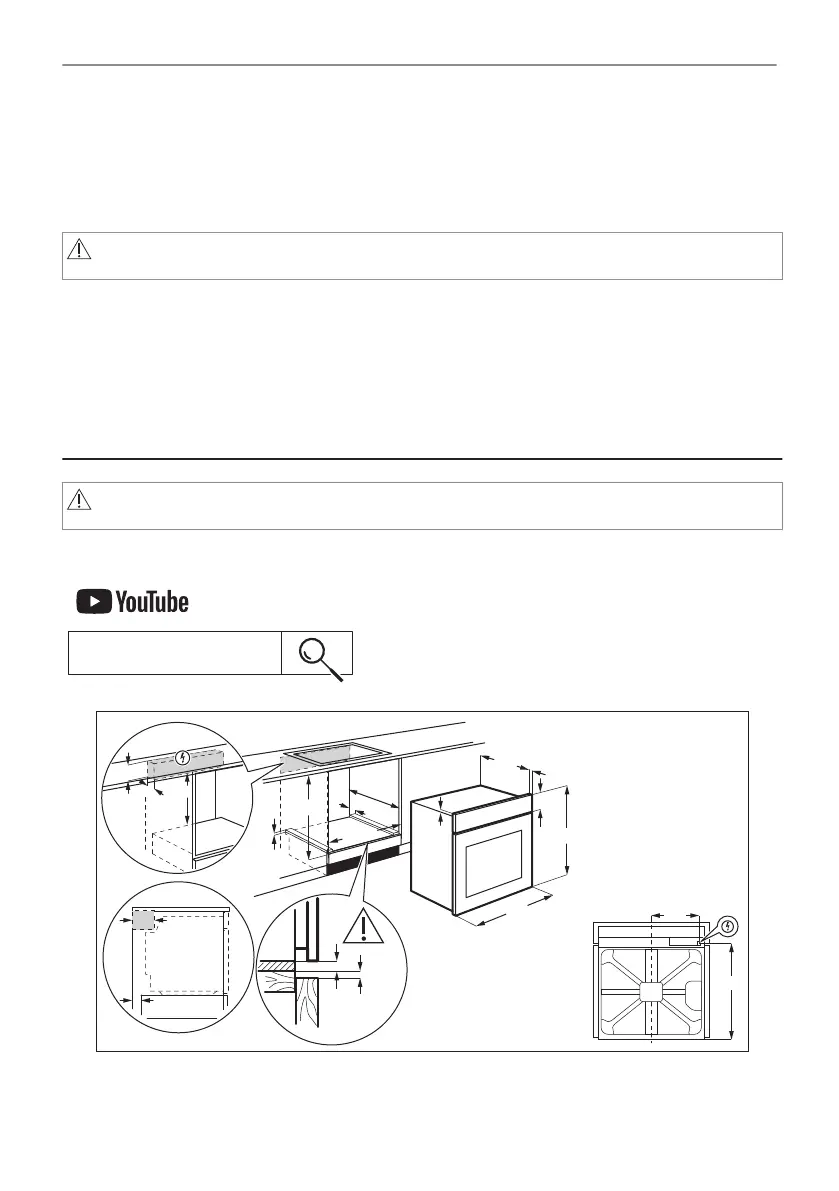 YouTube