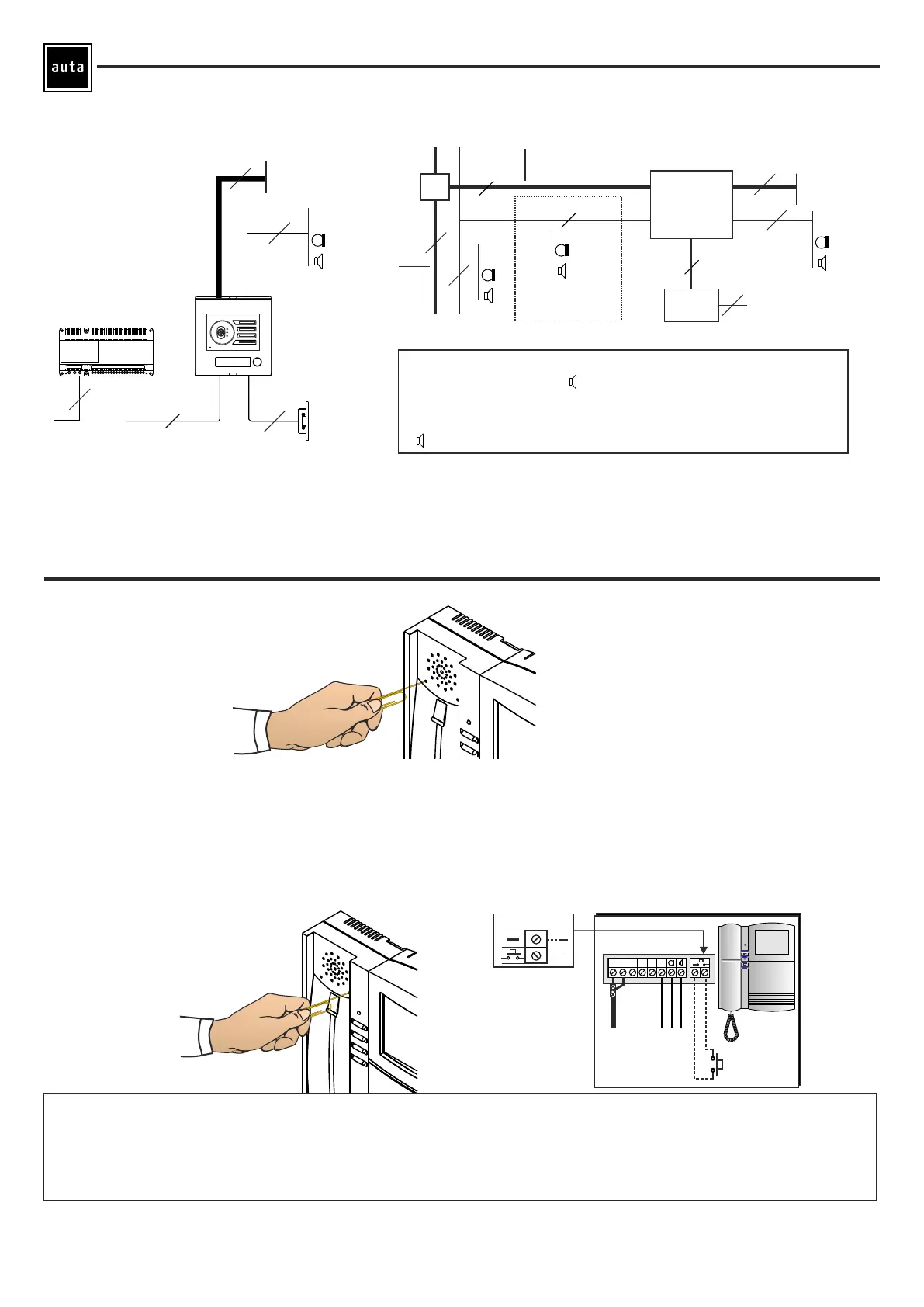 auta